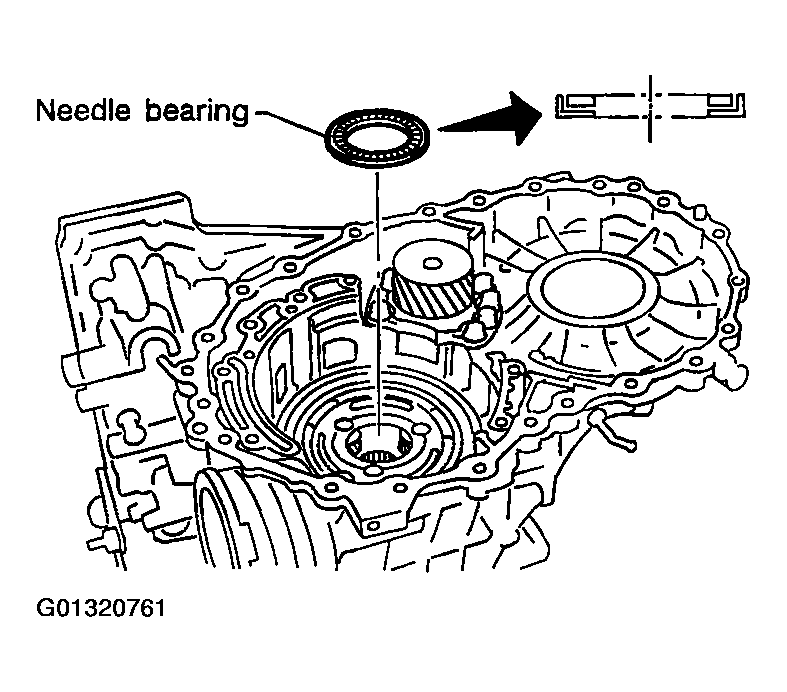 Needle bearing

G01320761