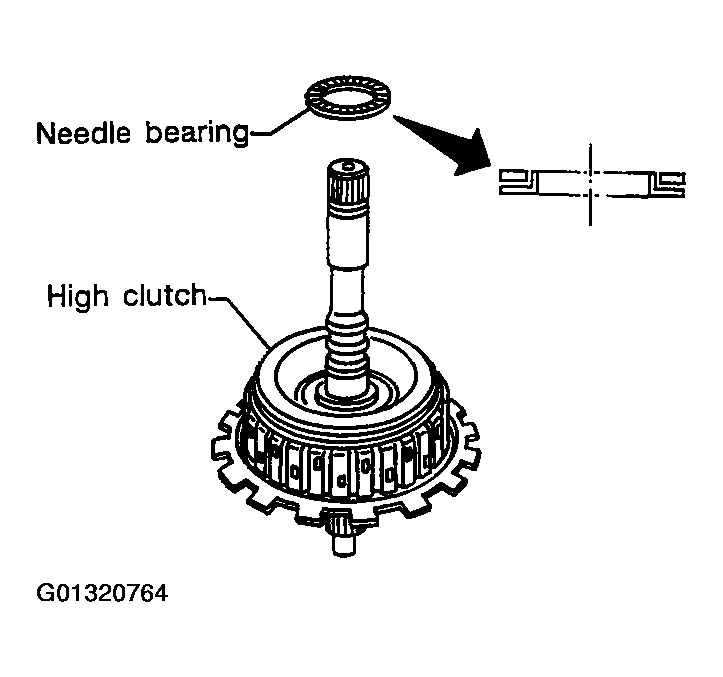 Needle bearing

High clutch

G01320764