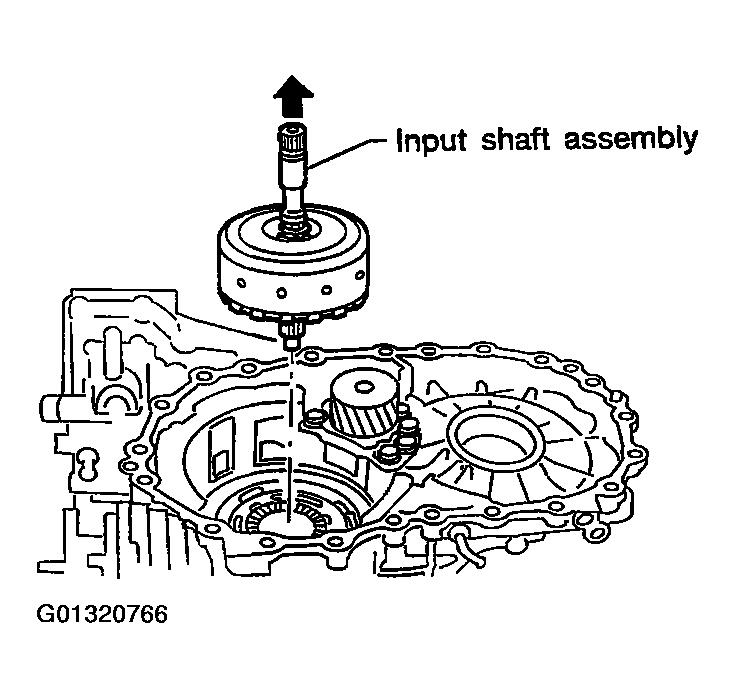 Input shaft assembly

G01320766