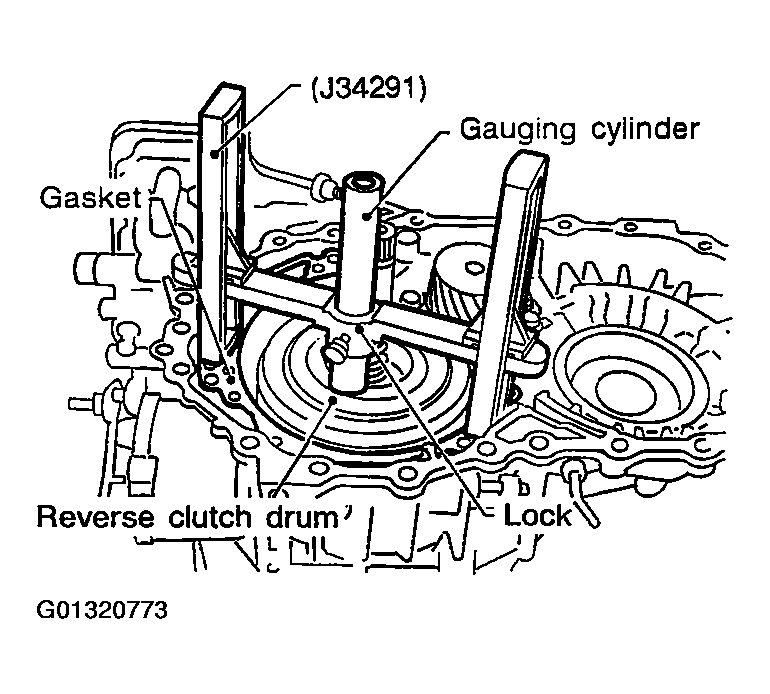 (J34291)
Gauging cylinder
Gasket
Reverse clutch drum
Lock
G01320773