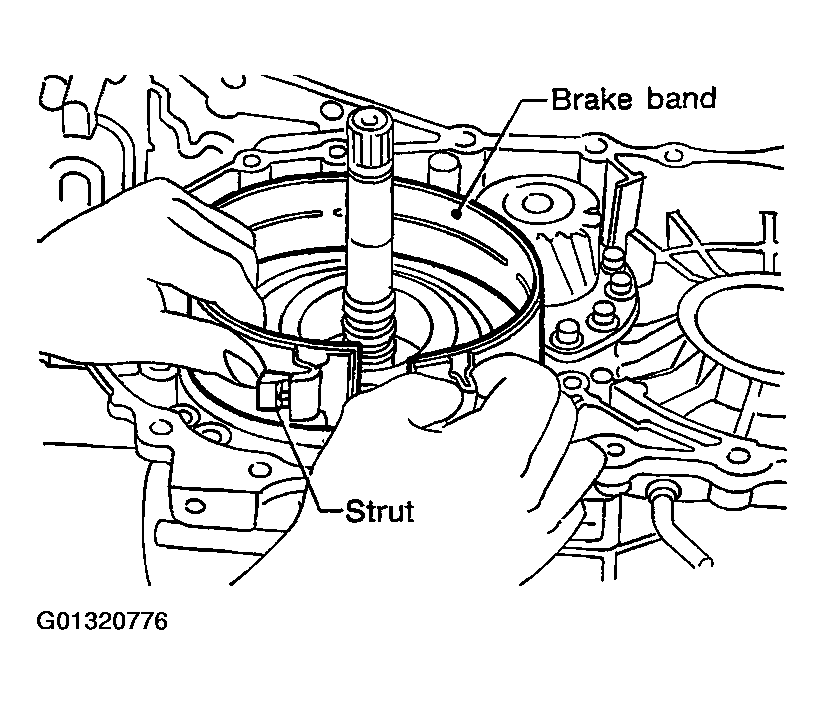 Brake band

Strut

G01320776