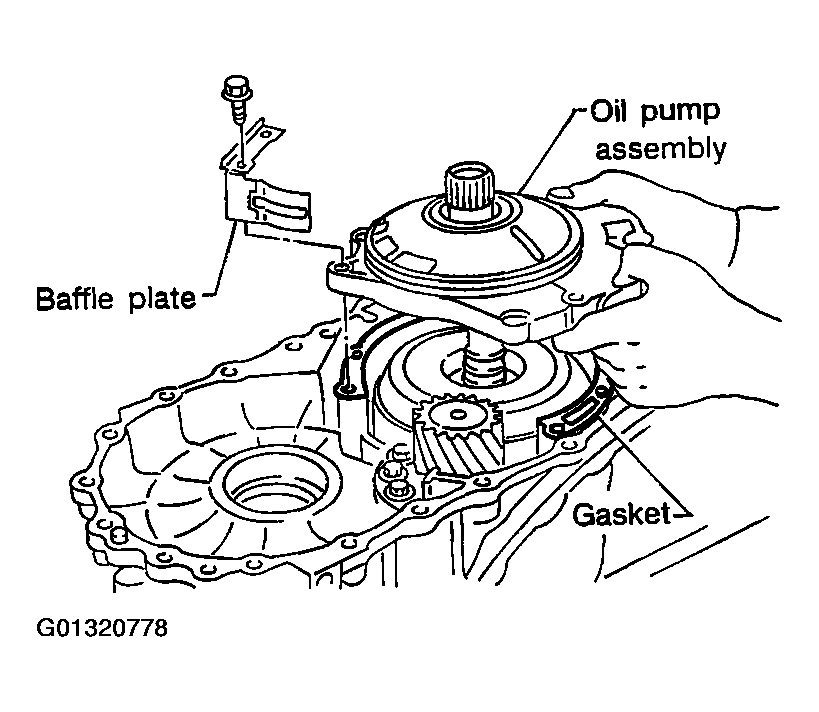 Oil pump assembly

Baffle plate

Gasket

G01320778