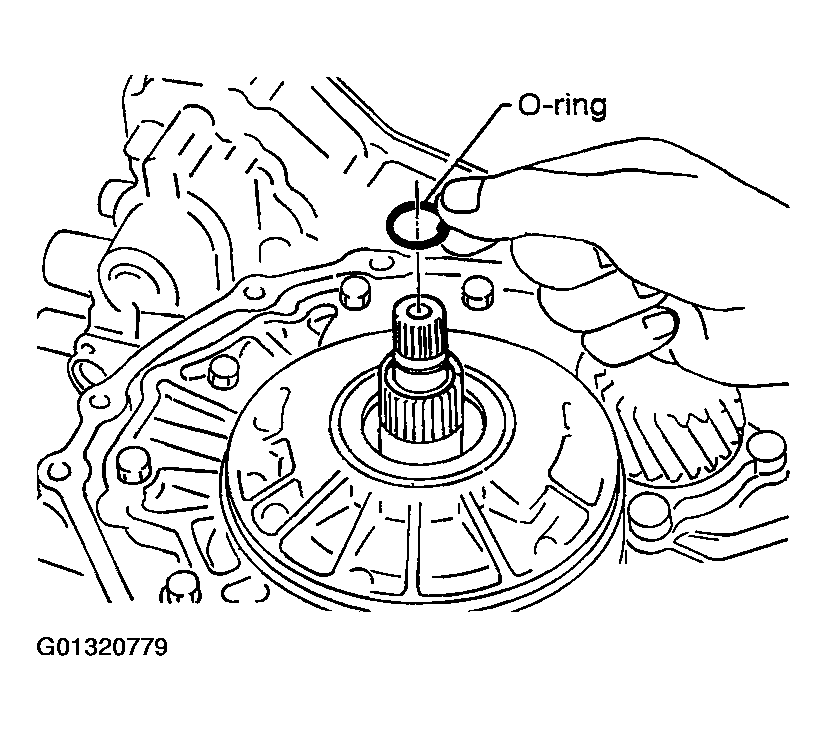 O-ring

G01320779