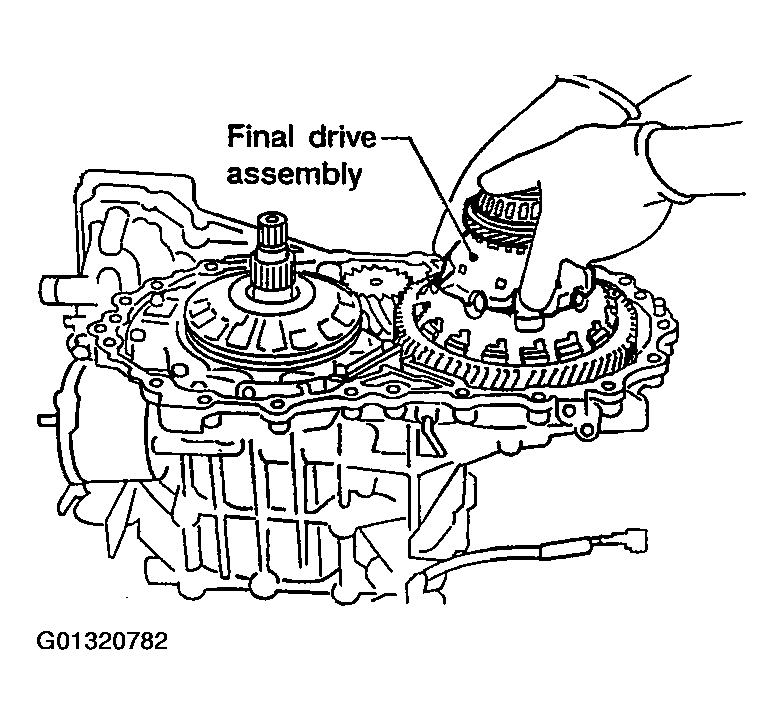 Final drive assembly

G01320782