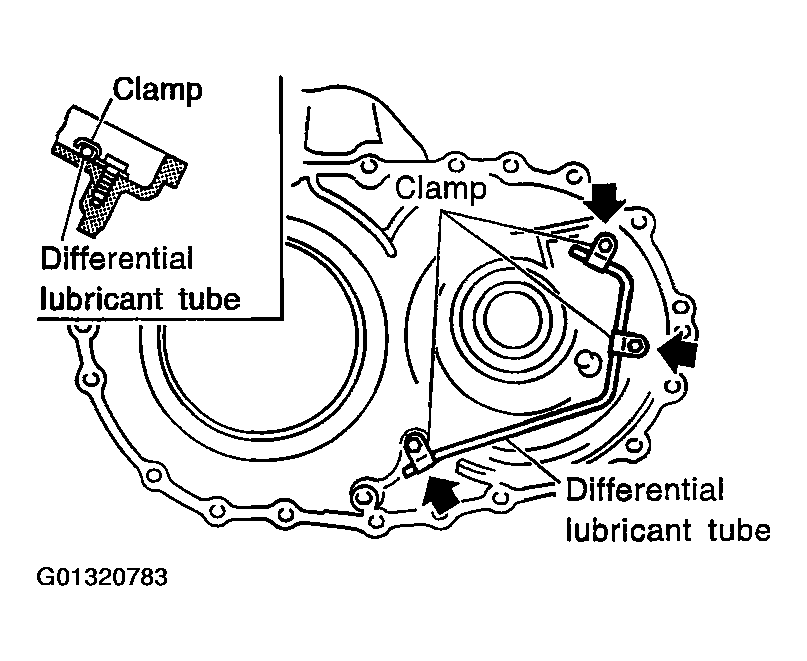 Clamp

Differential lubricant tube

Clamp

Differential lubricant tube

G01320783