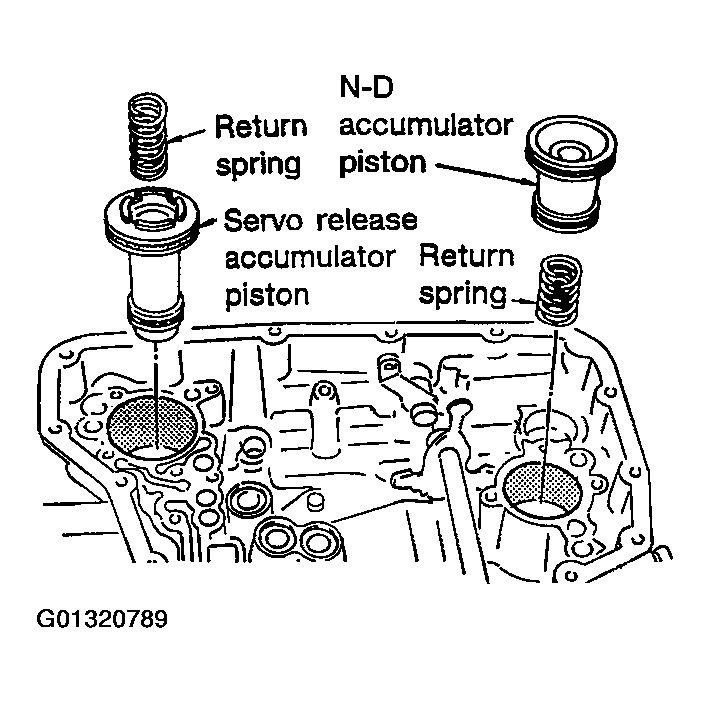 Return spring

N-D accumulator piston

Servo release accumulator piston

Return spring

G01320789