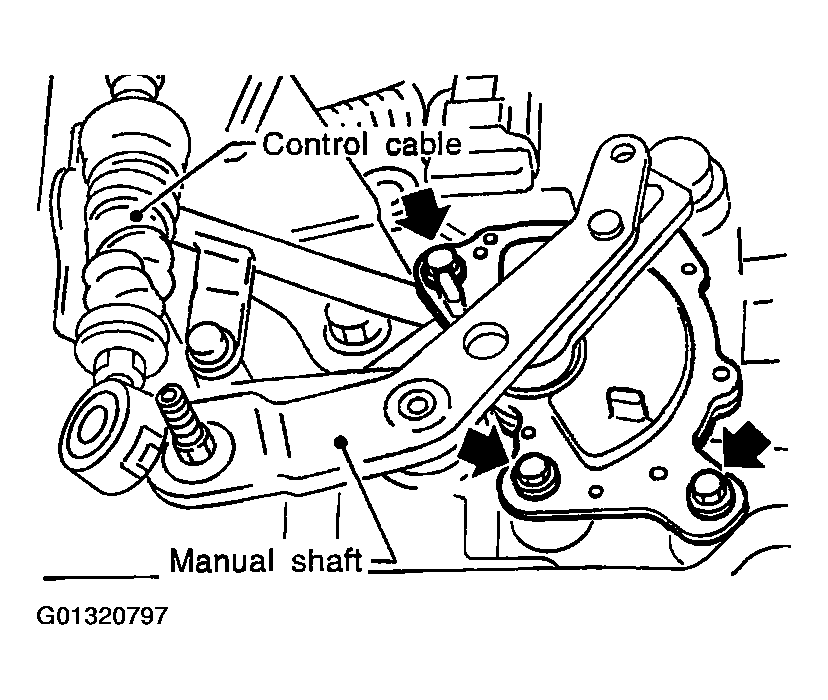 Control cable

Manual shaft

G01320797