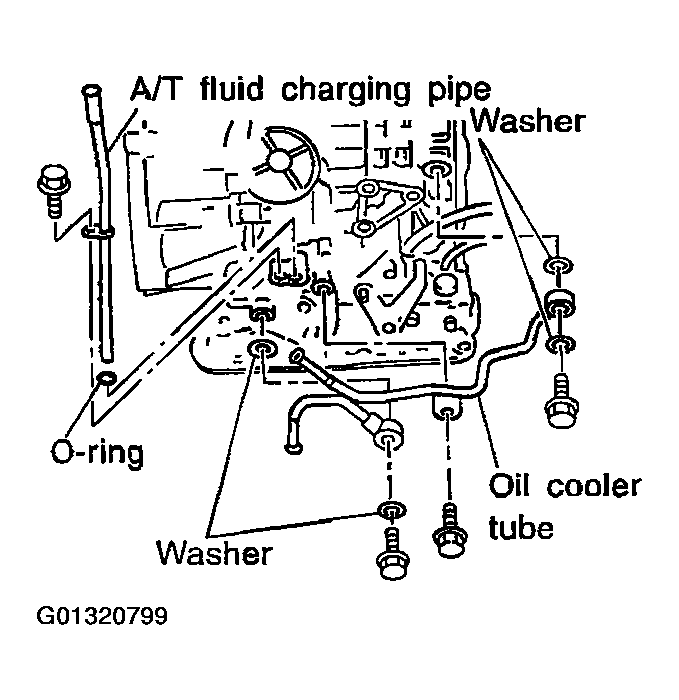 A/T fluid charging pipe

Washer

O-ring

Oil cooler tube

Washer

G01320799