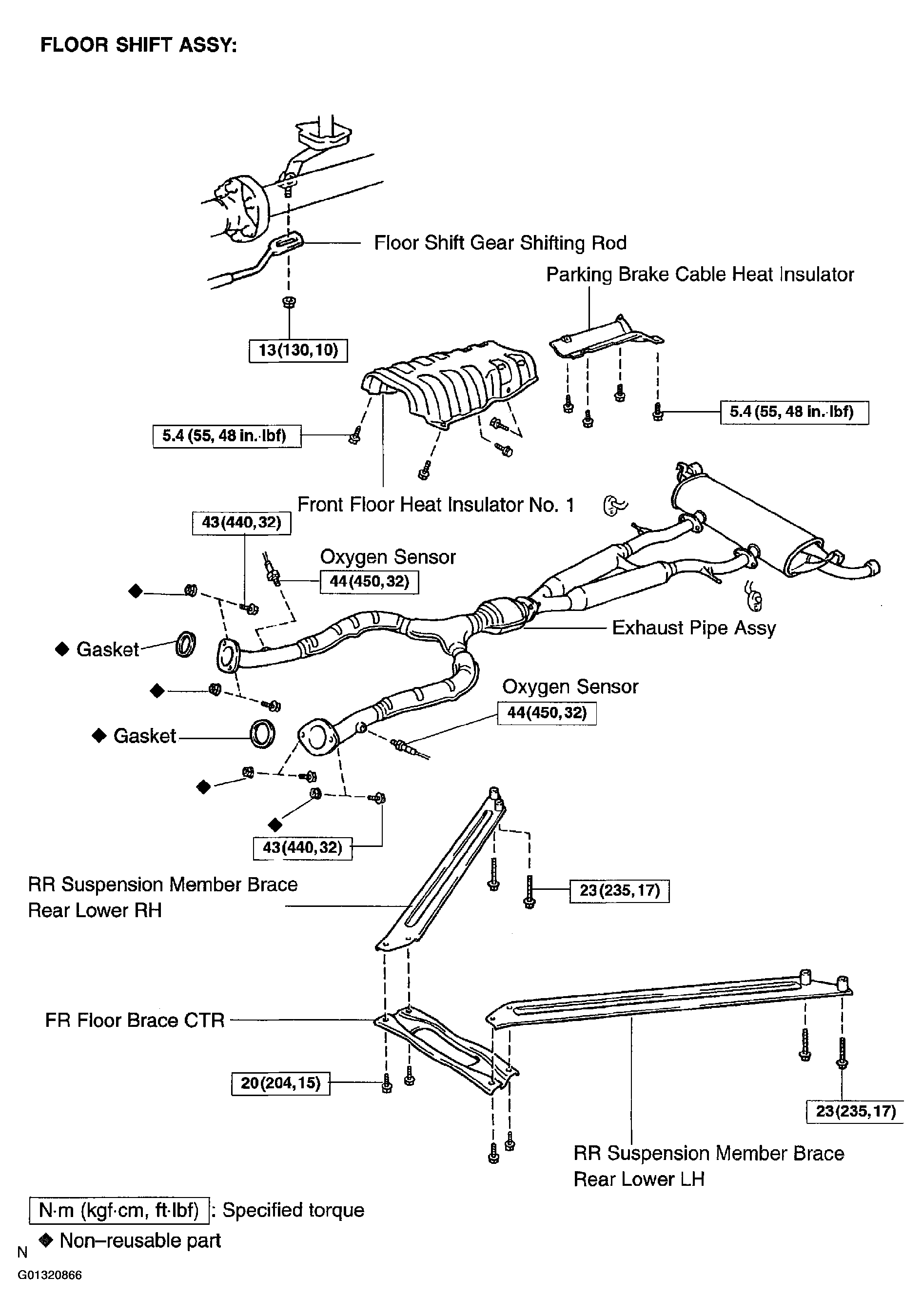 FLOOR SHIFT ASSY:

Floor Shift Gear Shifting Rod

Parking Brake Cable Heat Insulator

13(130,10)

5.4 (55, 48 in.·lbf)

5.4 (55, 48 in.·lbf)

Front Floor Heat Insulator No. 1

43(440,32)

Oxygen Sensor

44(450,32)

◆

◆ Gasket

Exhaust Pipe Assy

◆

Oxygen Sensor

44(450,32)

◆ Gasket

◆

◆

43(440,32)

RR Suspension Member Brace Rear Lower RH

23(235,17)

FR Floor Brace CTR

20(204,15)

23(235,17)

RR Suspension Member Brace Rear Lower LH

N·m (kgf·cm, ft·lbf) : Specified torque

◆ Non–reusable part

N

G01320866