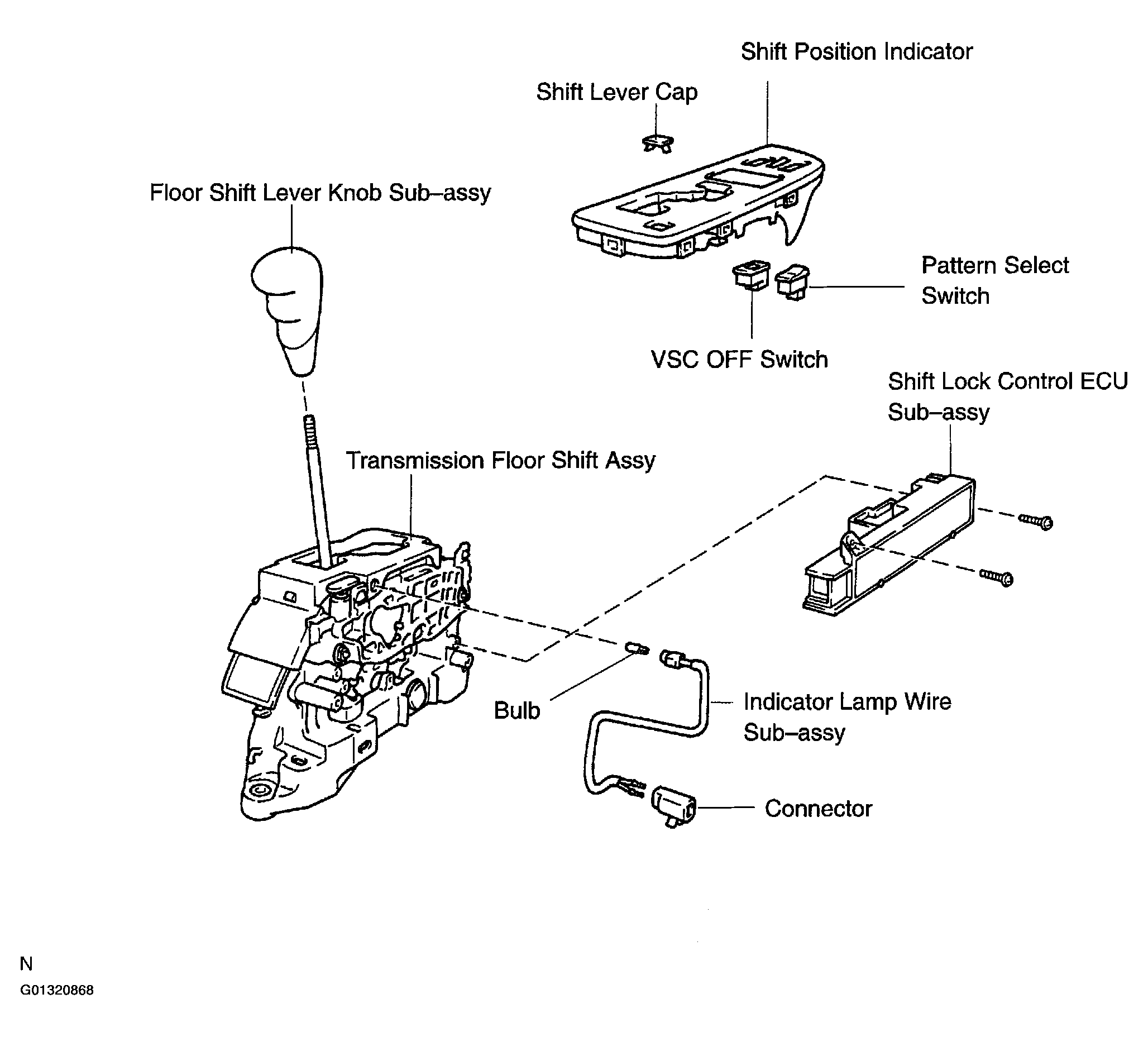 Shift Position Indicator

Shift Lever Cap

Floor Shift Lever Knob Sub–assy

Pattern Select Switch

VSC OFF Switch

Shift Lock Control ECU Sub–assy

Transmission Floor Shift Assy

Bulb

Indicator Lamp Wire Sub–assy

Connector

N

G01320868