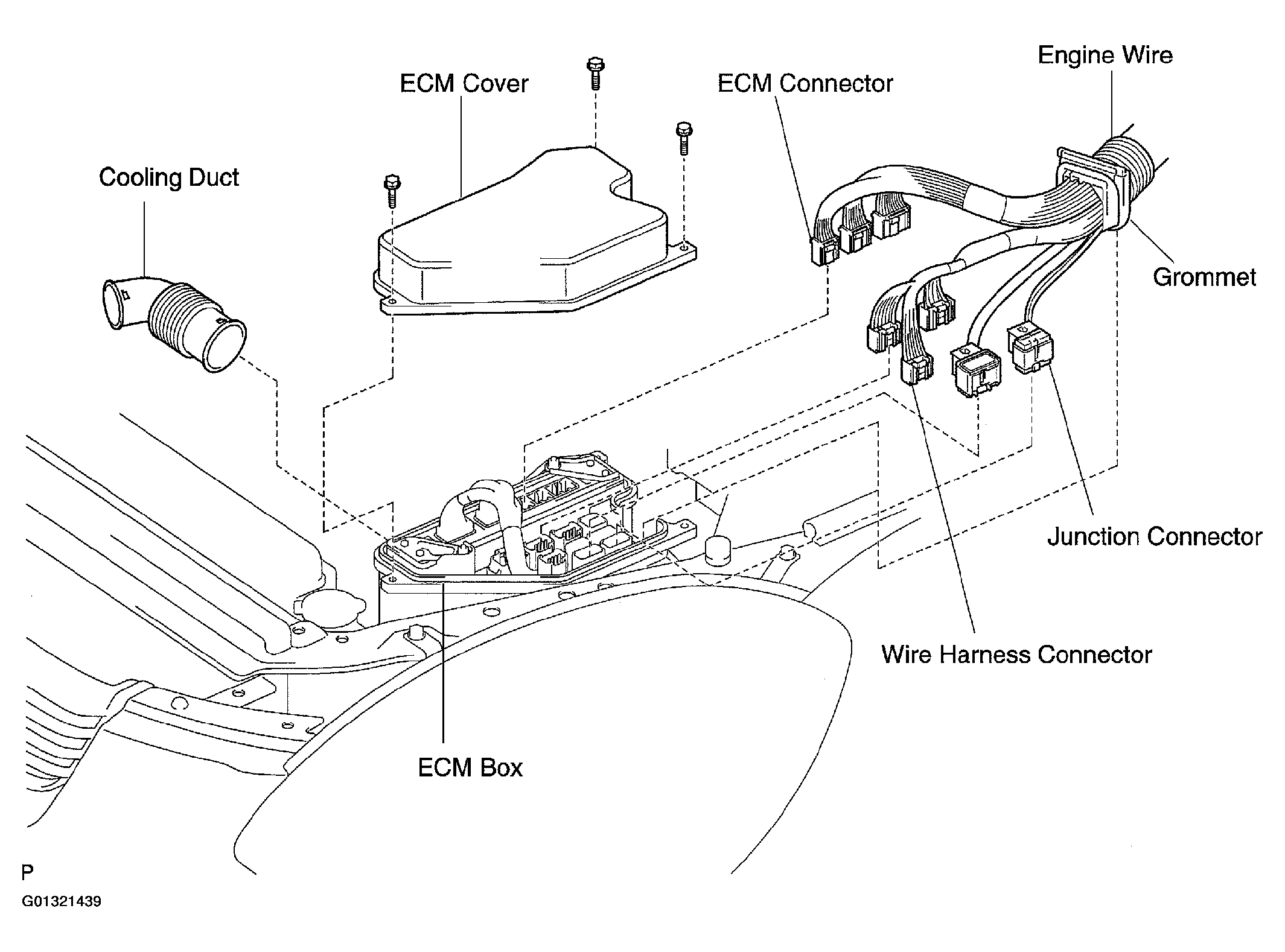 Engine Wire

ECM Cover

ECM Connector

Cooling Duct

Grommet

Junction Connector

Wire Harness Connector

ECM Box

P

G01321439