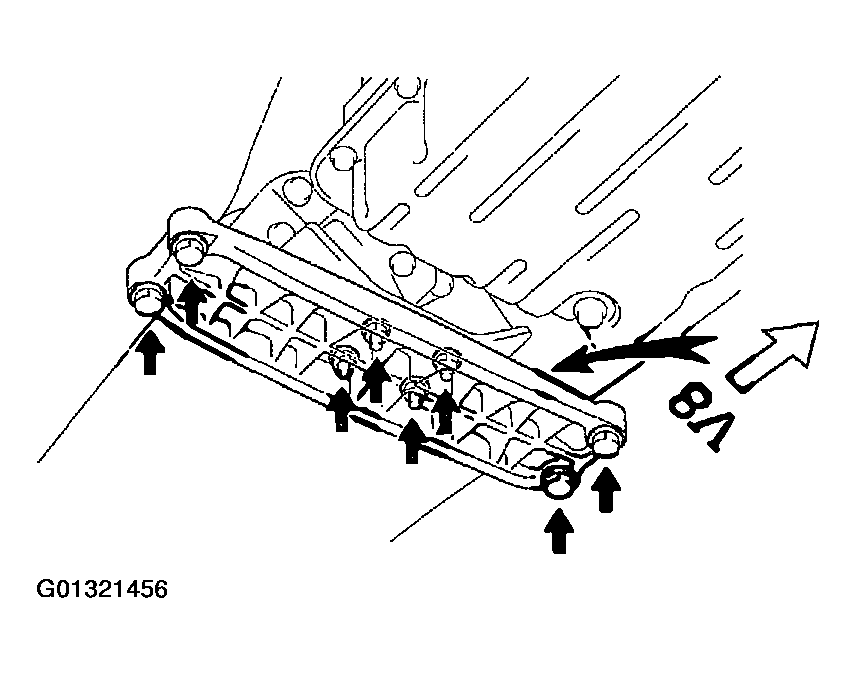 V8

G01321456