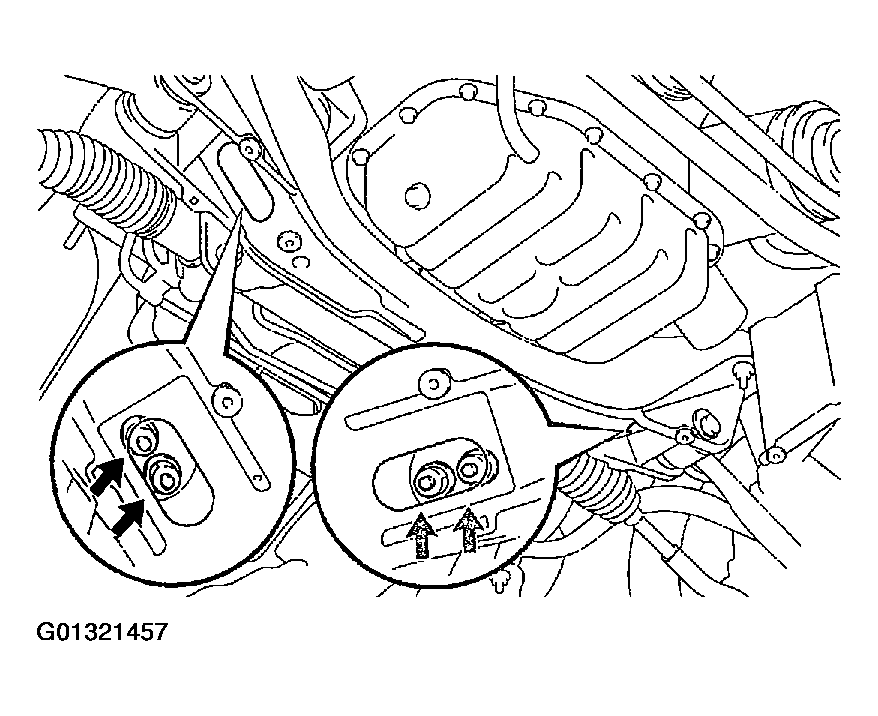 G01321457