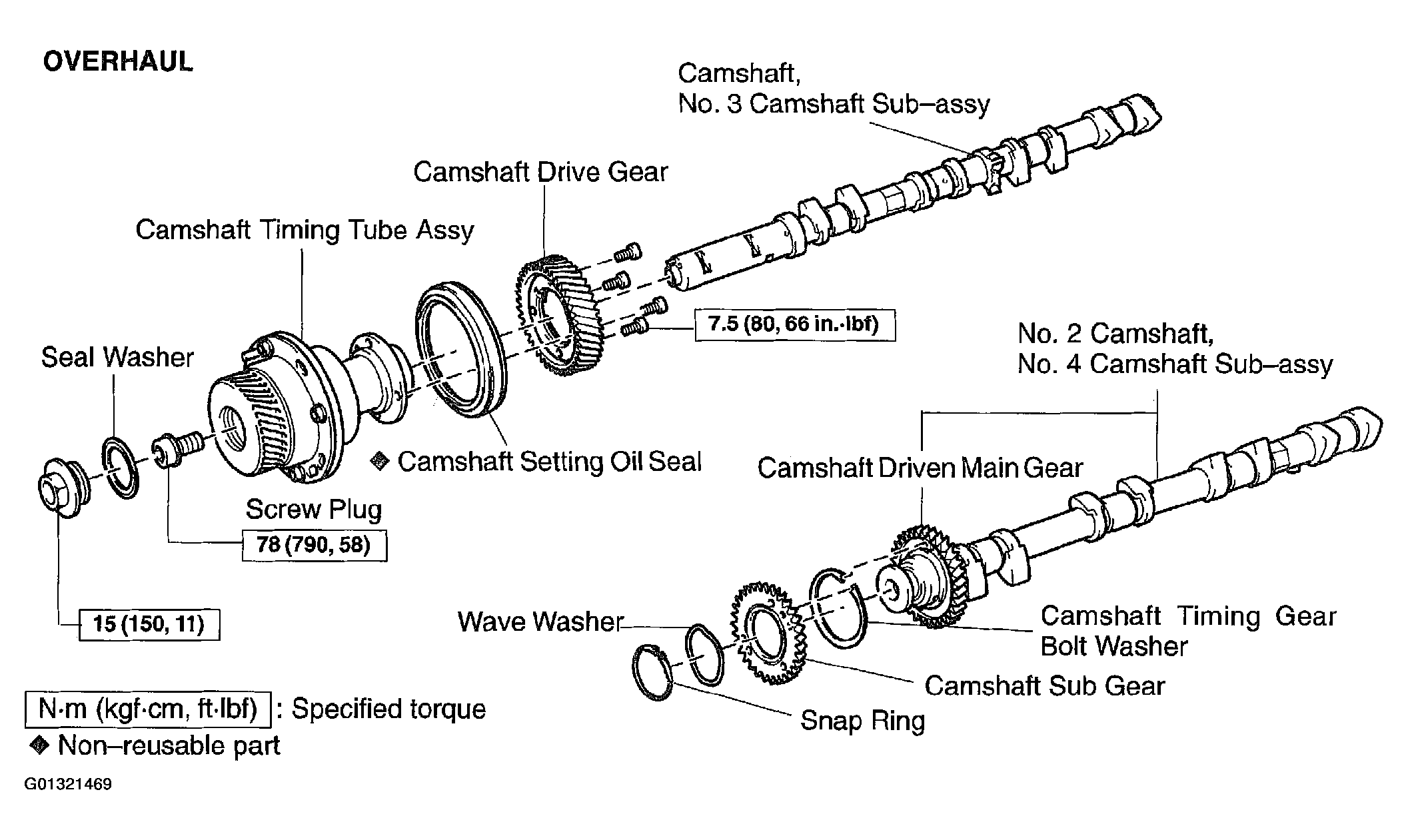 OVERHAUL

Camshaft,
No. 3 Camshaft Sub–assy

Camshaft Drive Gear

Camshaft Timing Tube Assy

7.5 (80, 66 in.·lbf)

No. 2 Camshaft,
No. 4 Camshaft Sub–assy

Seal Washer

◆ Camshaft Setting Oil Seal

Camshaft Driven Main Gear

Screw Plug

78 (790, 58)

15 (150, 11)

Wave Washer

Camshaft Timing Gear Bolt Washer

Camshaft Sub Gear

Snap Ring

N·m (kgf·cm, ft·lbf) : Specified torque

◆ Non–reusable part

G01321469