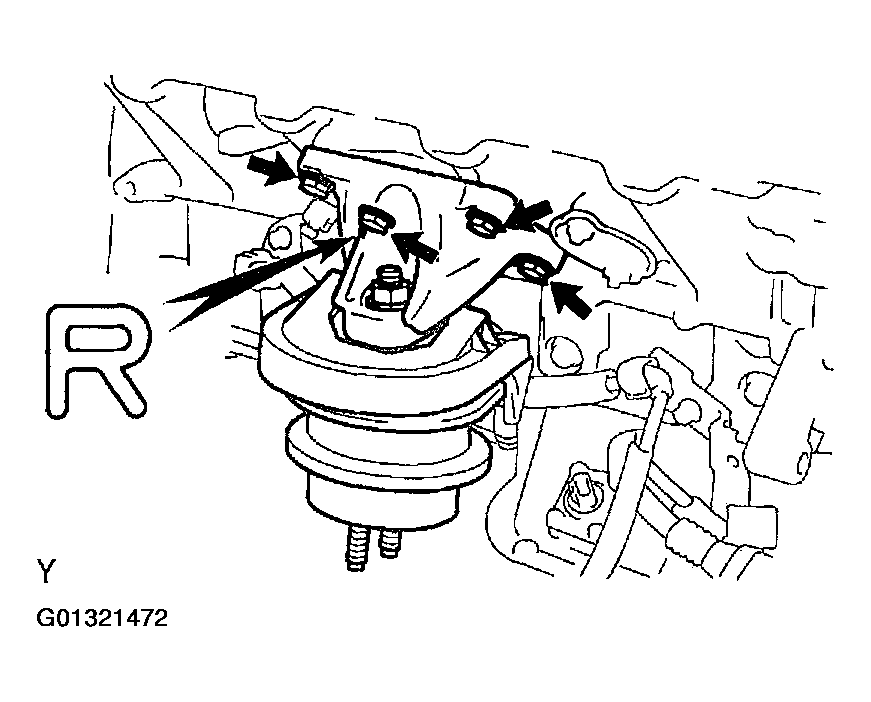 R

Y

G01321472