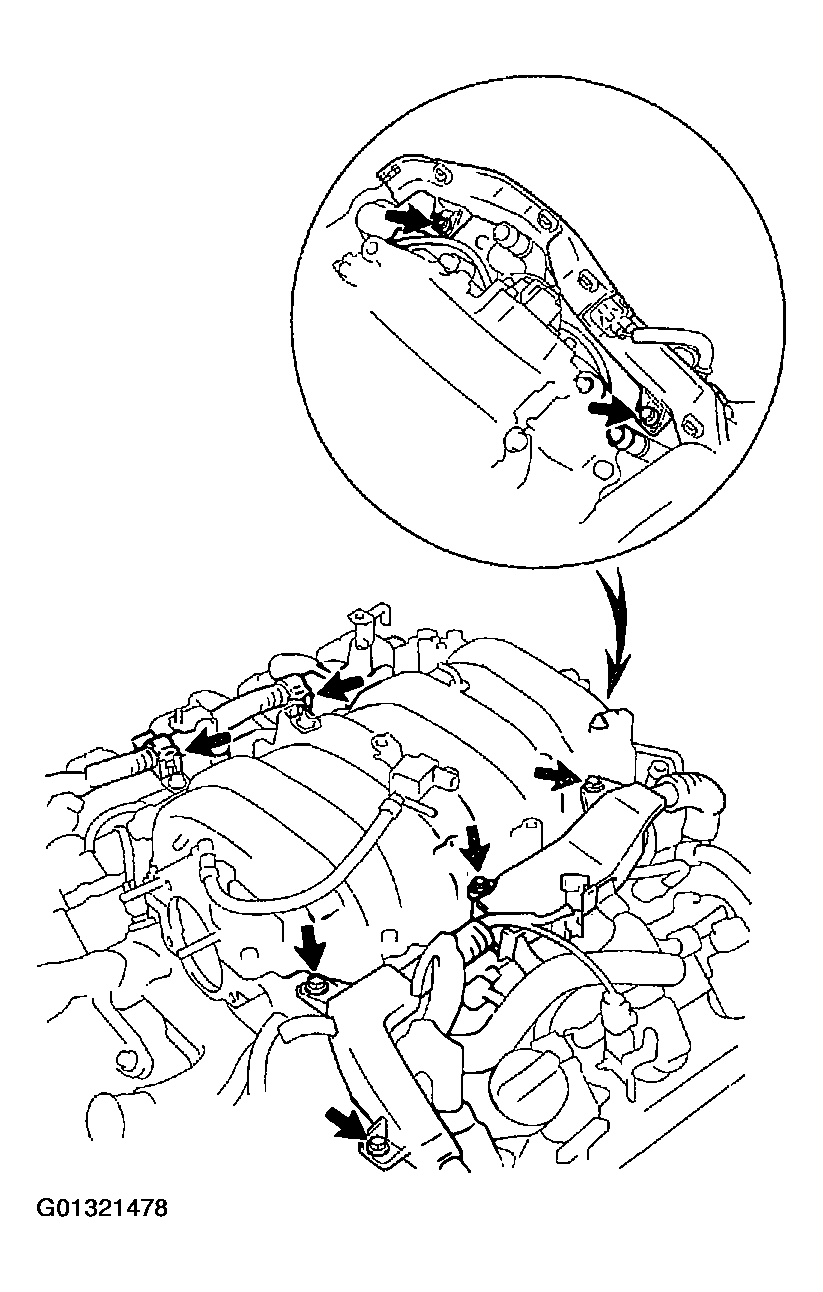 G01321478