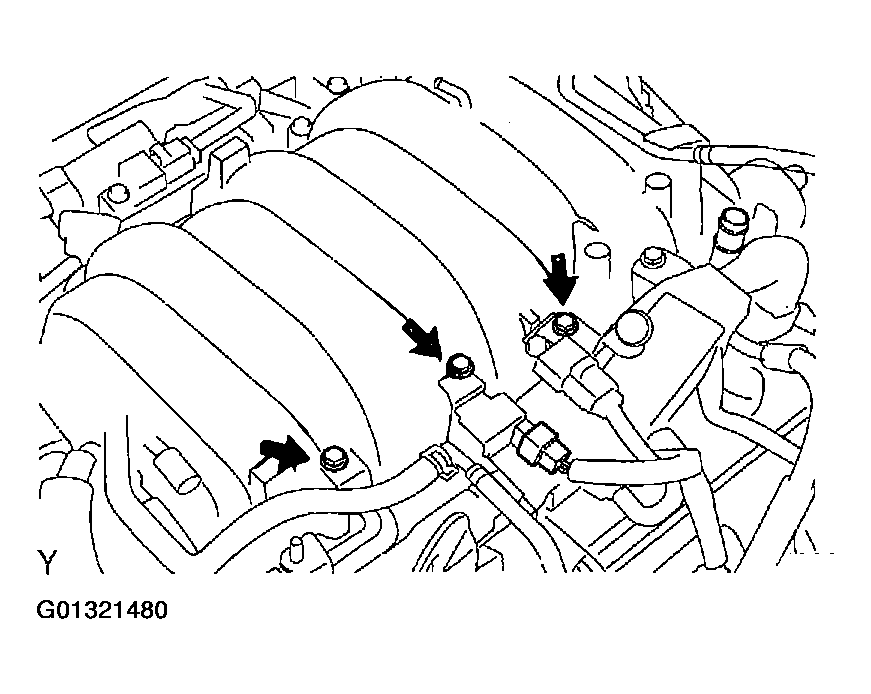 Y

G01321480