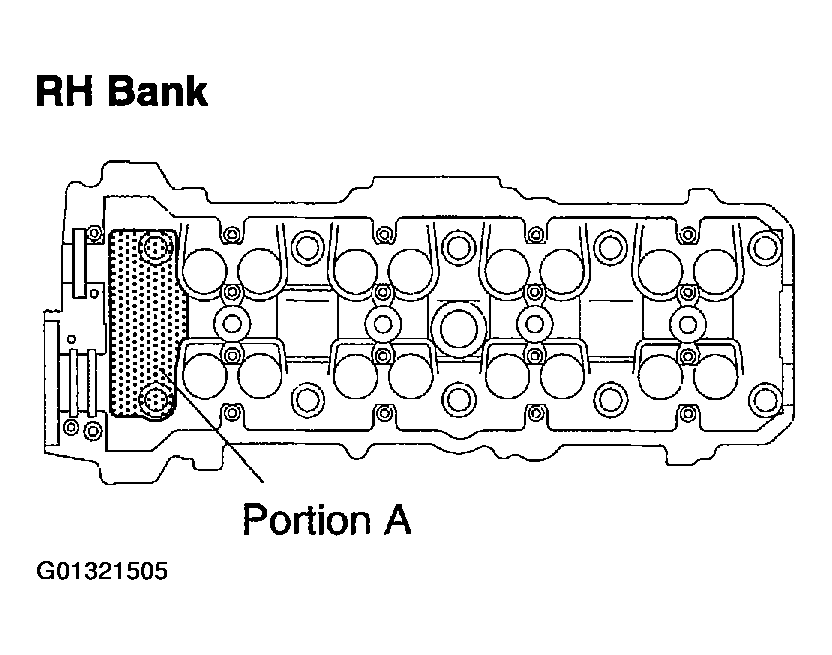 RH Bank

Portion A

G01321505