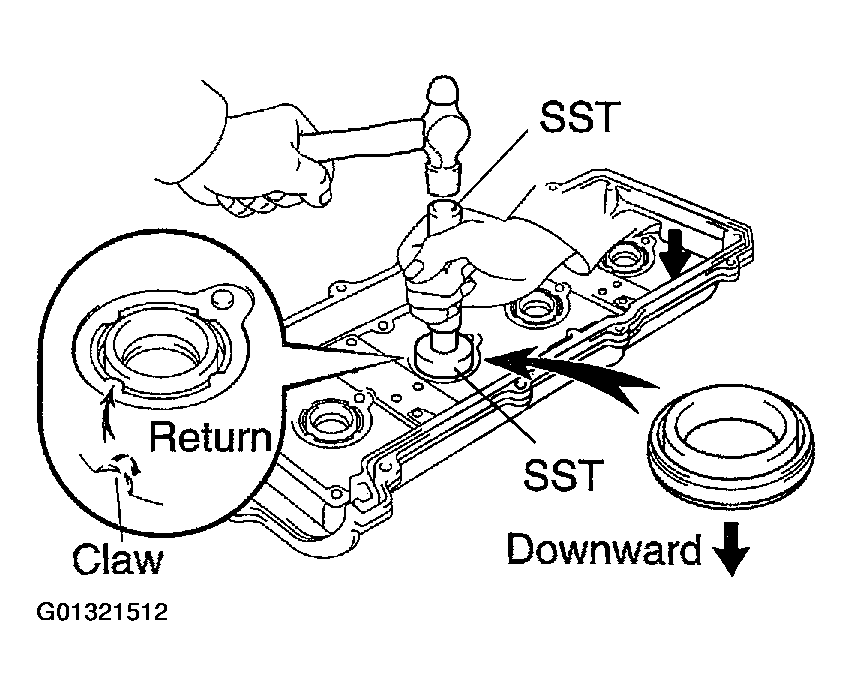 SST

Return

SST

Claw

Downward

G01321512