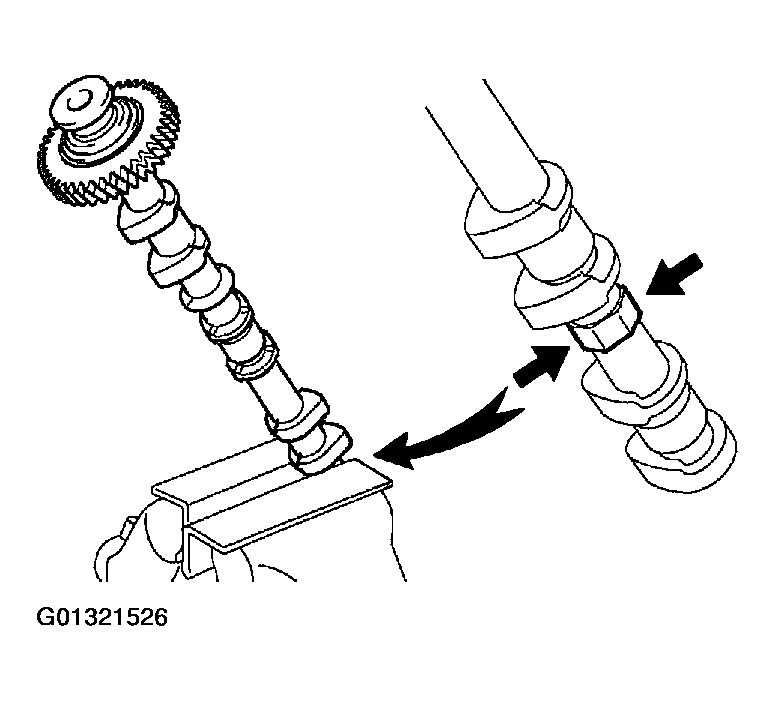 G01321526