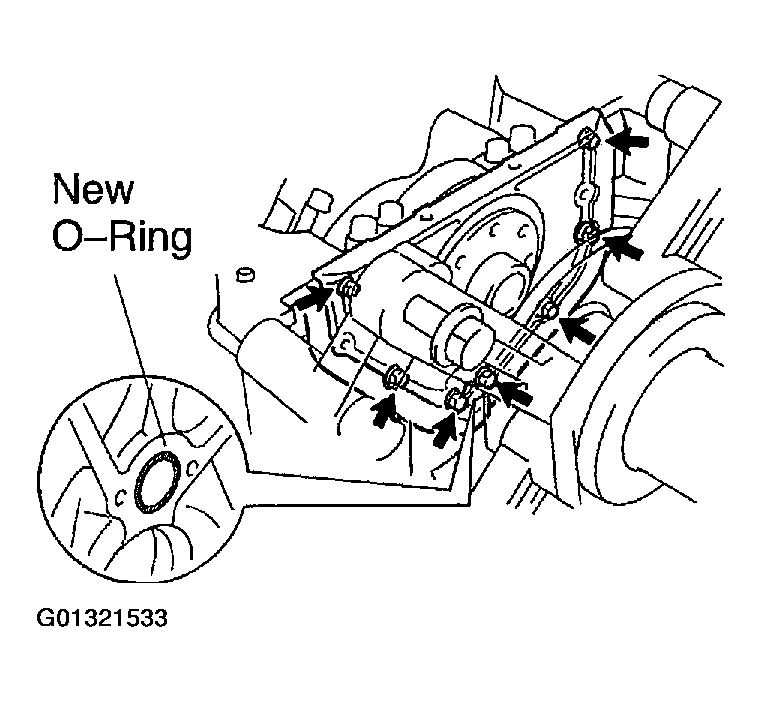 New O–Ring

G01321533