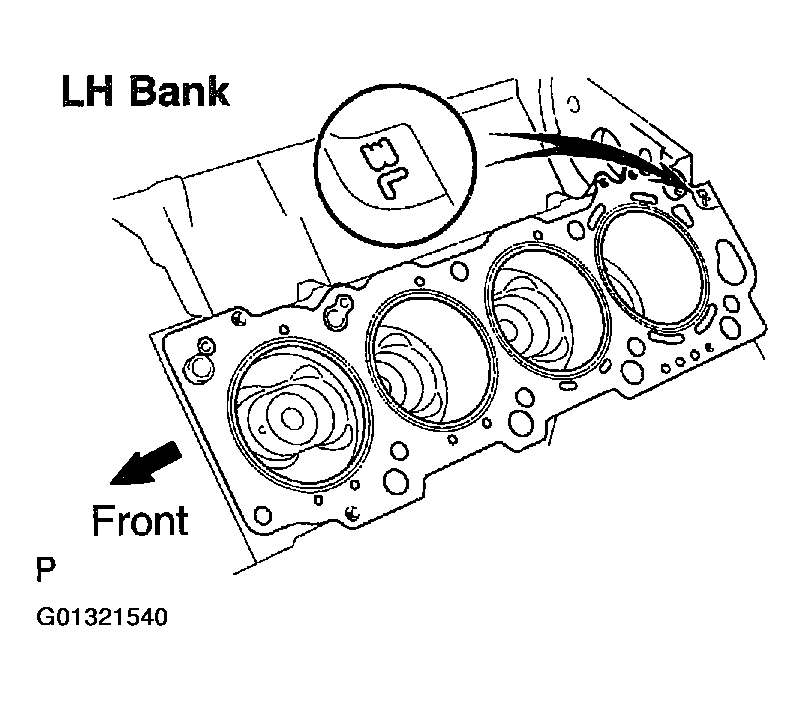 LH Bank

3L

Front

P

G01321540