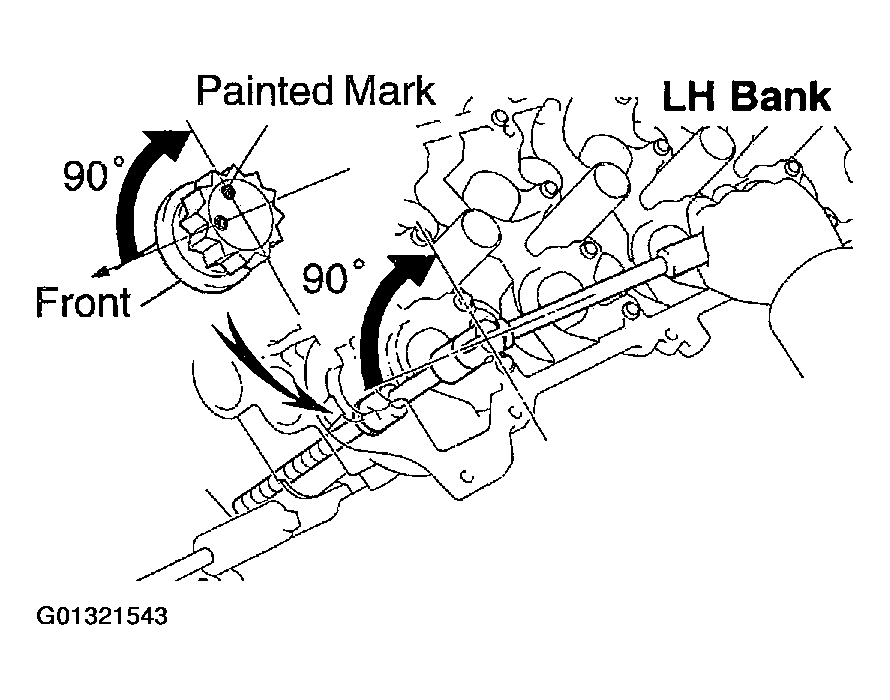 Painted Mark
LH Bank
90°
Front
90°
G01321543