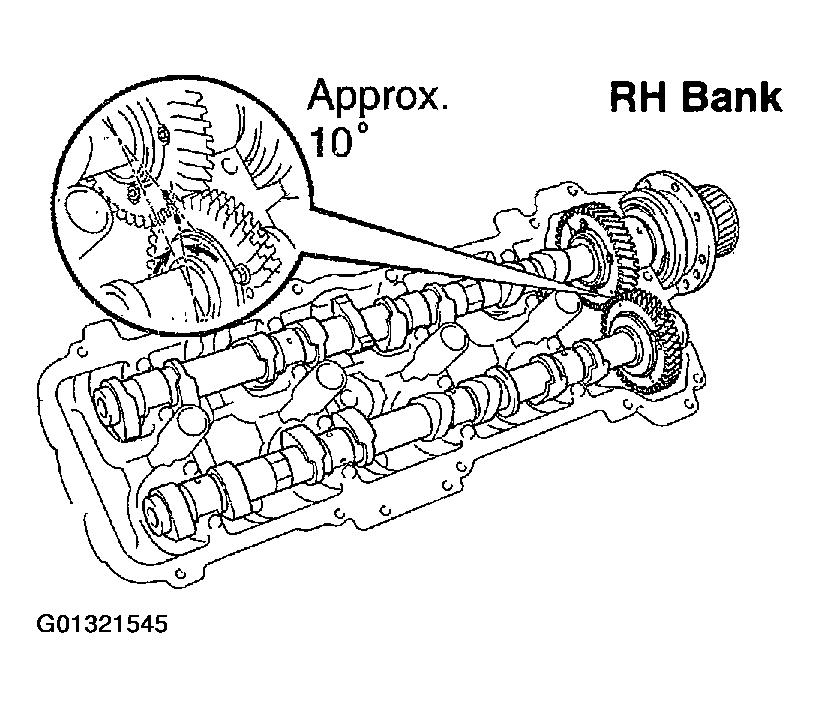 Approx. 10°

RH Bank

G01321545