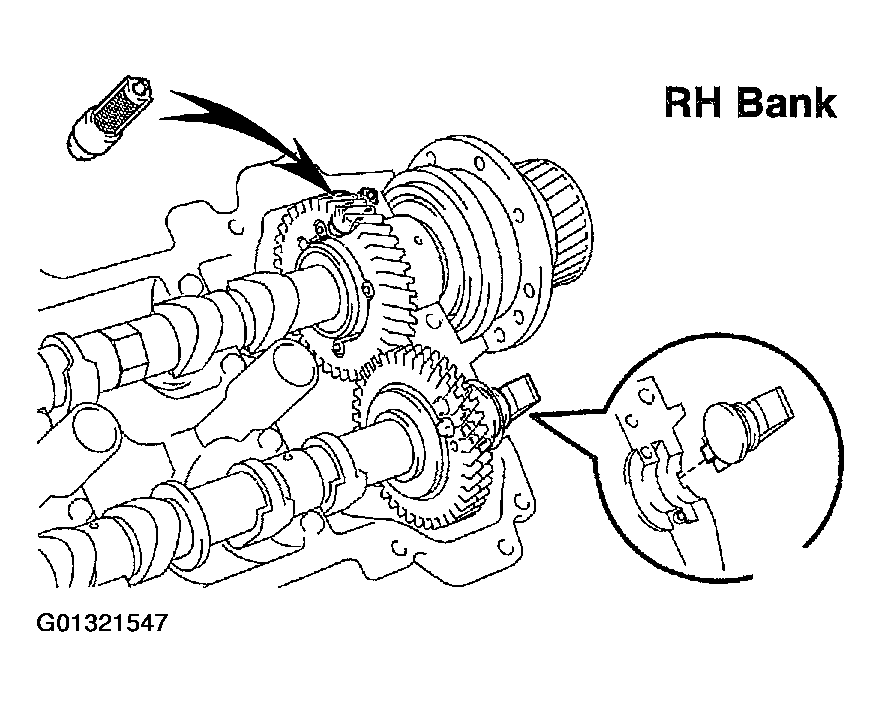 RH Bank

G01321547