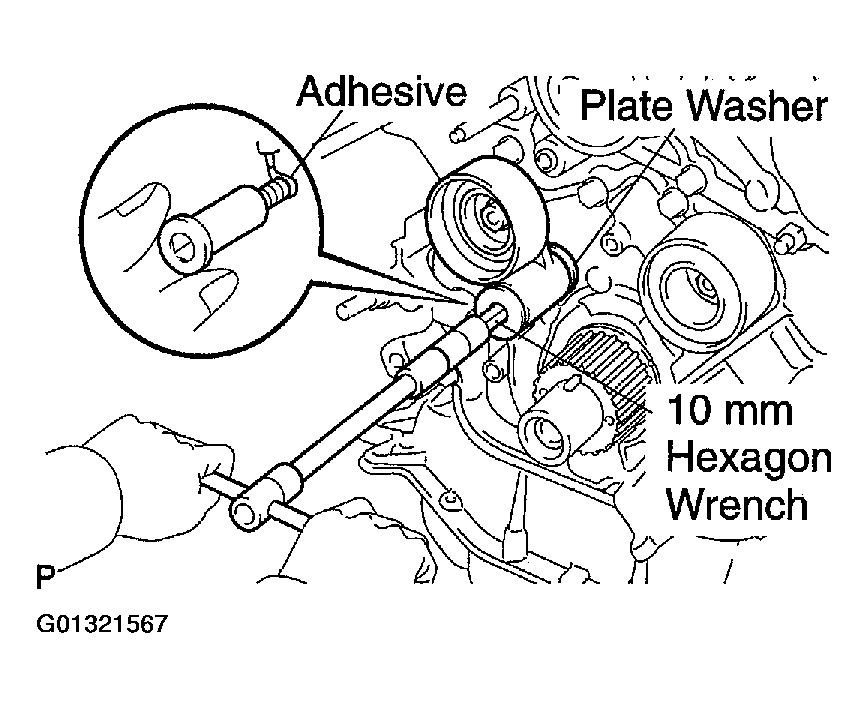 Adhesive
Plate Washer
10 mm Hexagon Wrench
P
G01321567