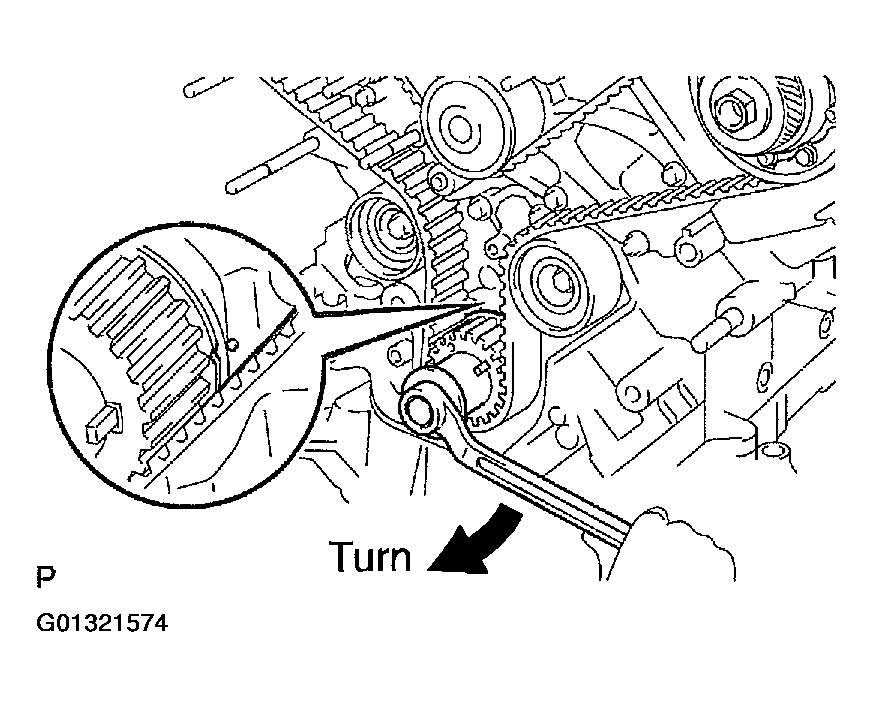 Turn

P

G01321574