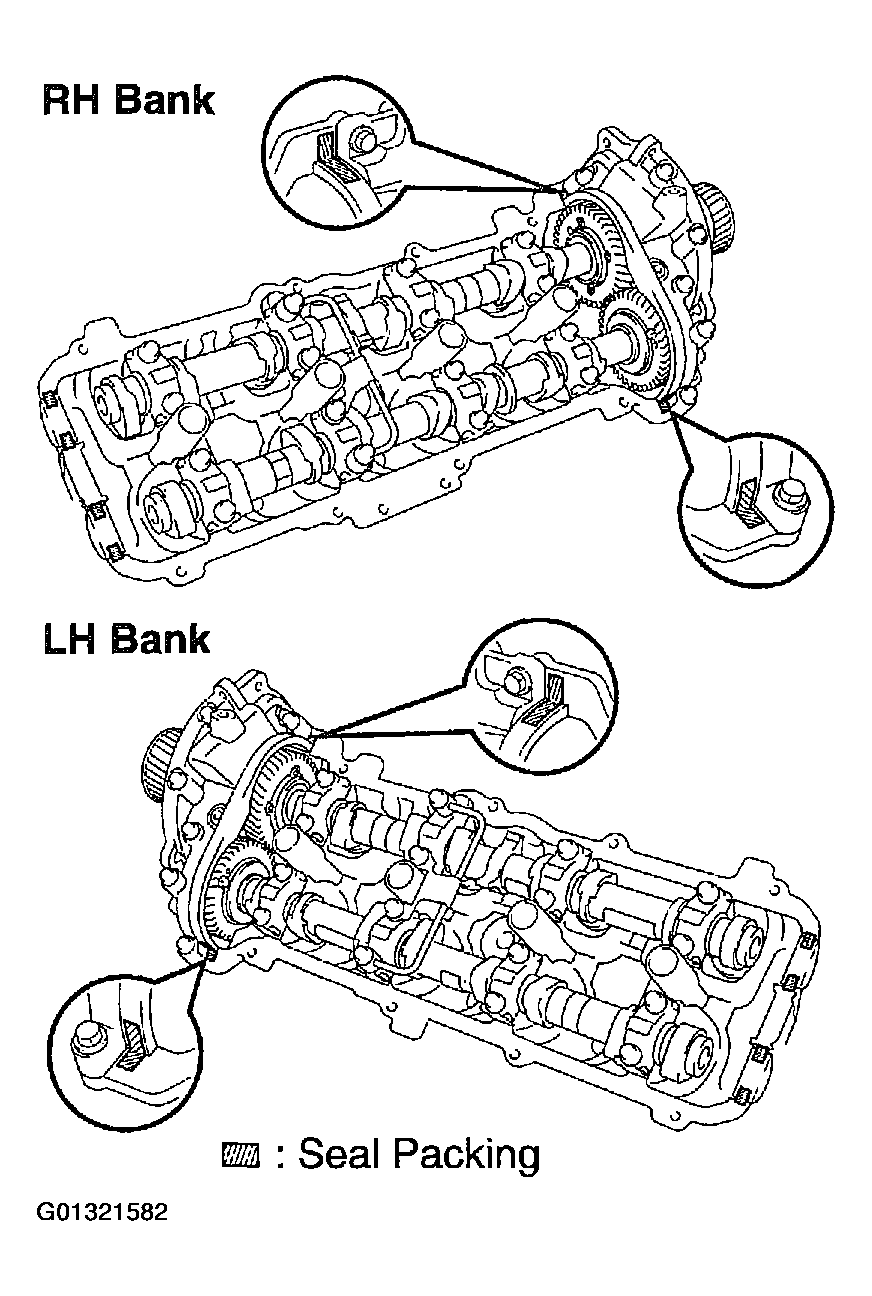 RH Bank

LH Bank

: Seal Packing

G01321582