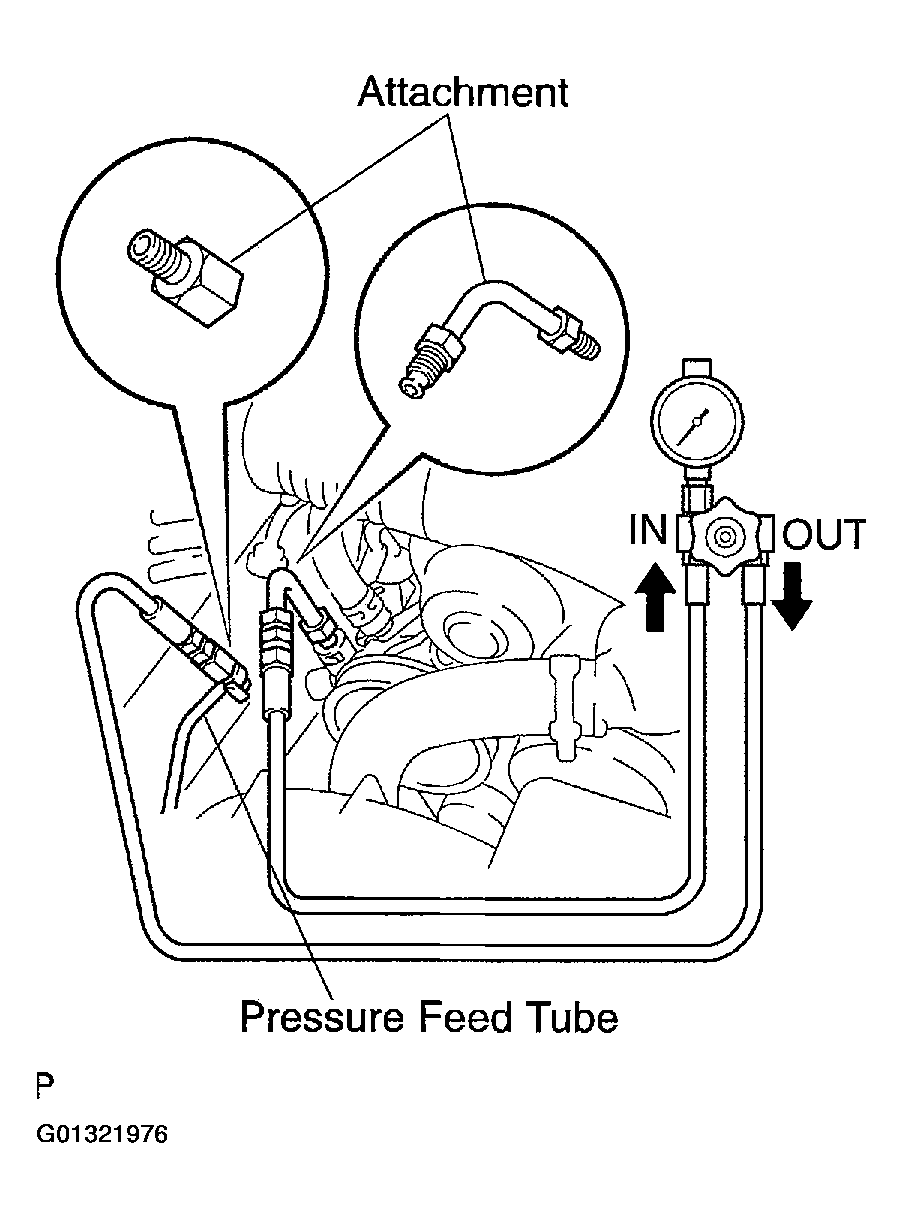 Attachment

IN

OUT

Pressure Feed Tube

P

G01321976