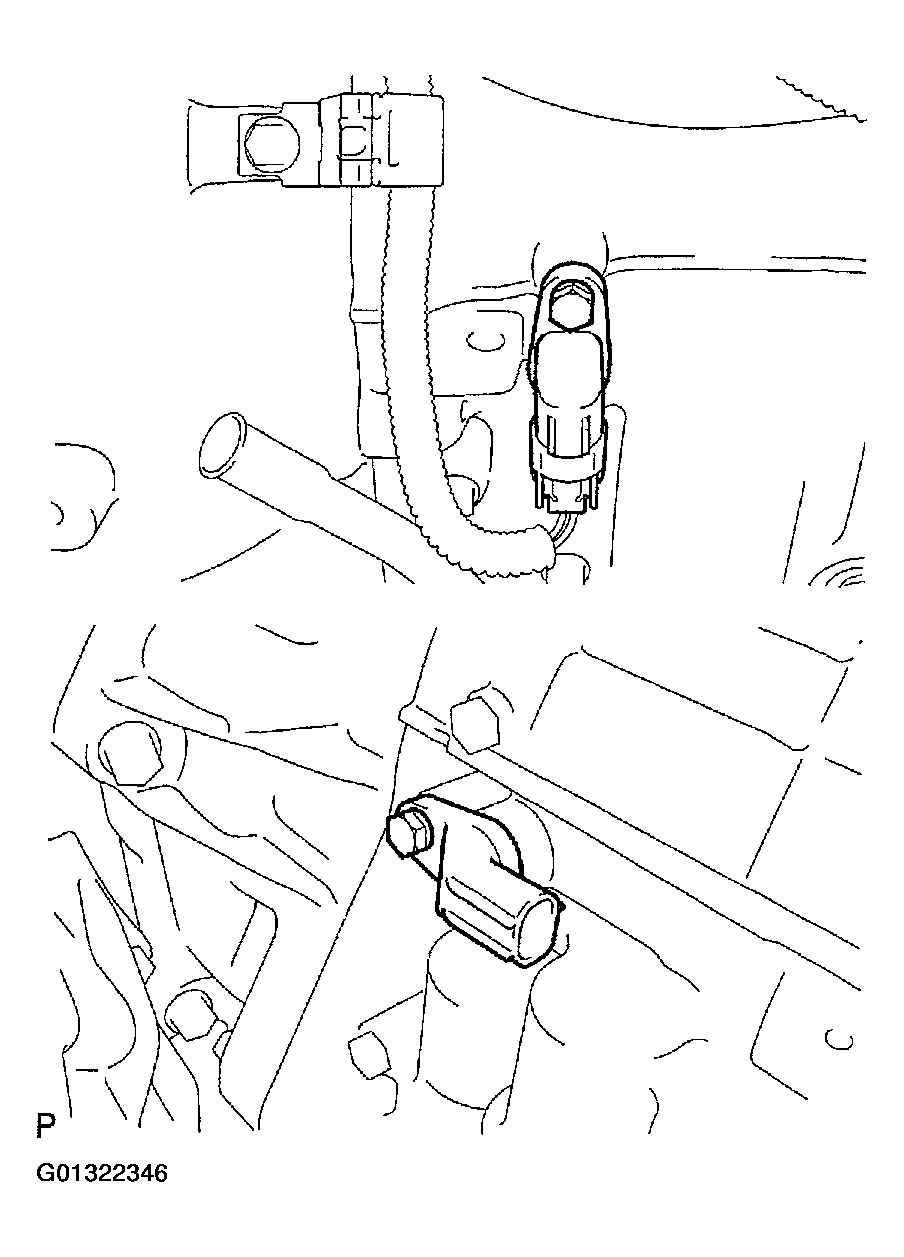 P

G01322346