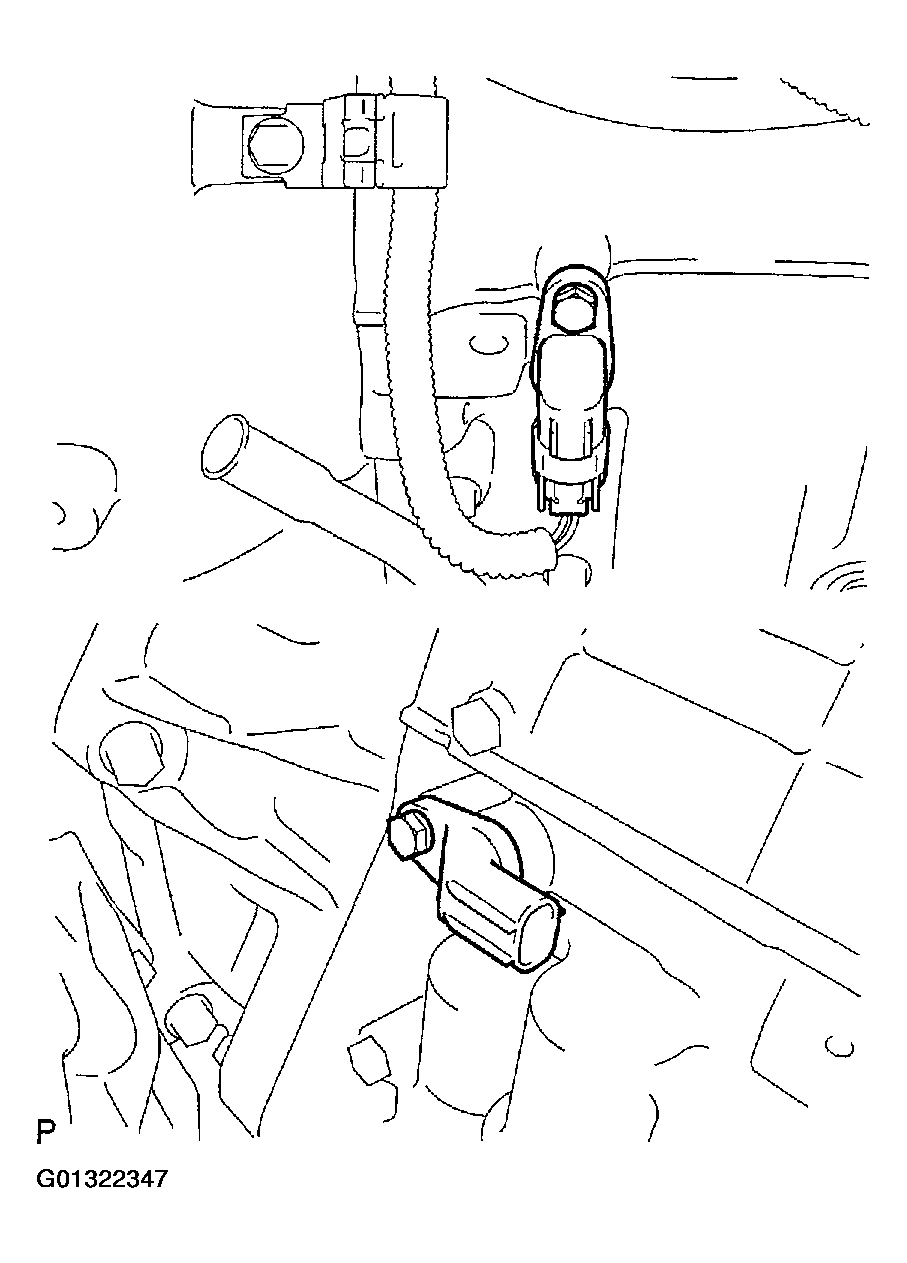 P

G01322347