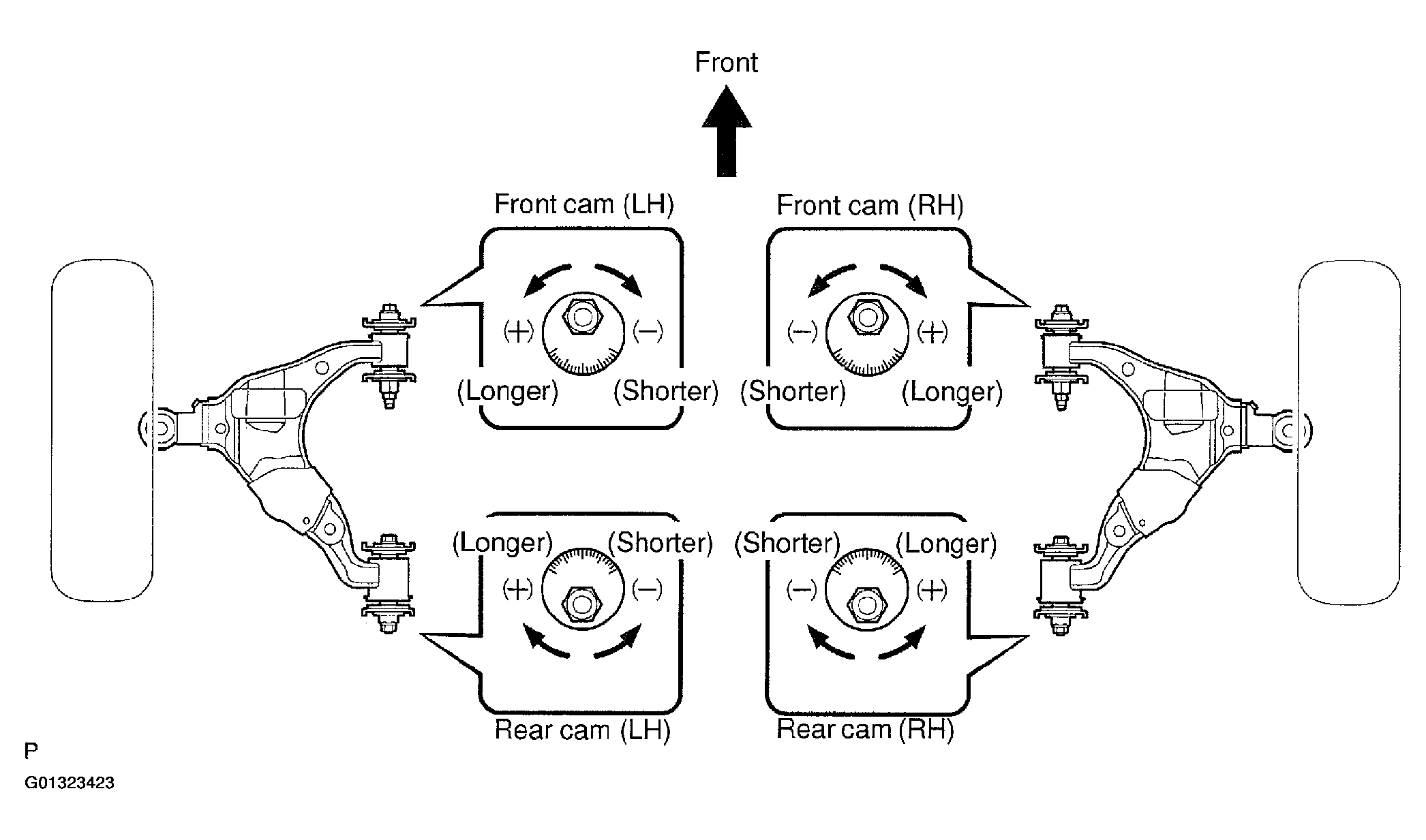 Front

Front cam (LH)

(+) (–)

(Longer) (Shorter)

Front cam (RH)

(–) (+)

(Shorter) (Longer)

(Longer) (Shorter)

(+) (–)

Rear cam (LH)

(Shorter) (Longer)

(–) (+)

Rear cam (RH)

P

G01323423