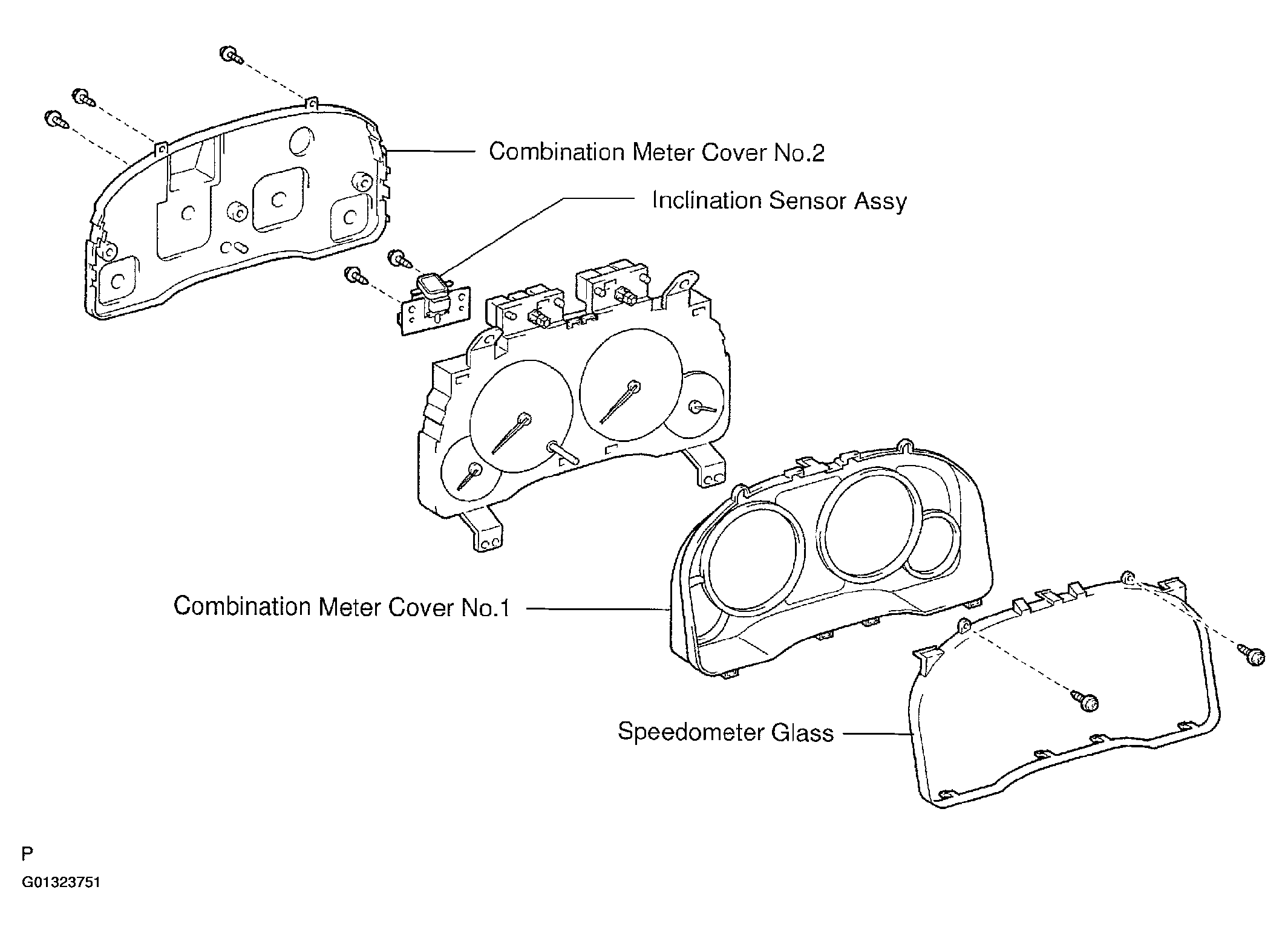 Combination Meter Cover No.2

Inclination Sensor Assy

Combination Meter Cover No.1

Speedometer Glass

P

G01323751