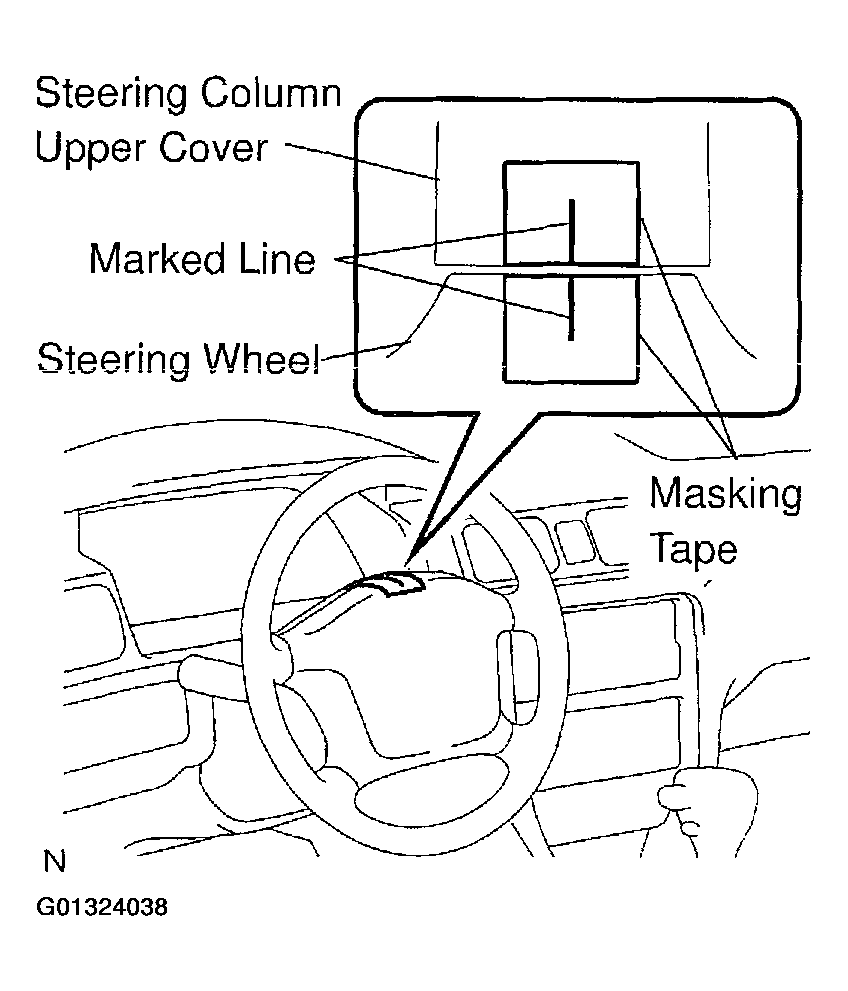 Steering Column Upper Cover

Marked Line

Steering Wheel

Masking Tape

N

G01324038