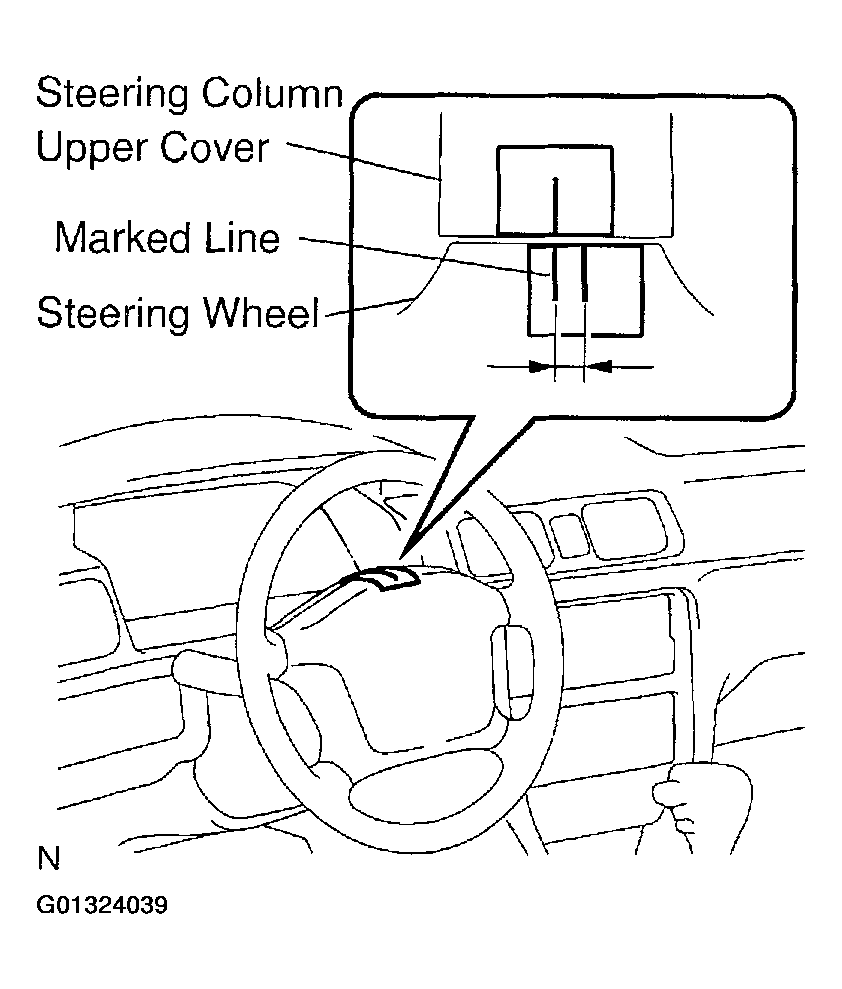 Steering Column Upper Cover

Marked Line

Steering Wheel

N

G01324039