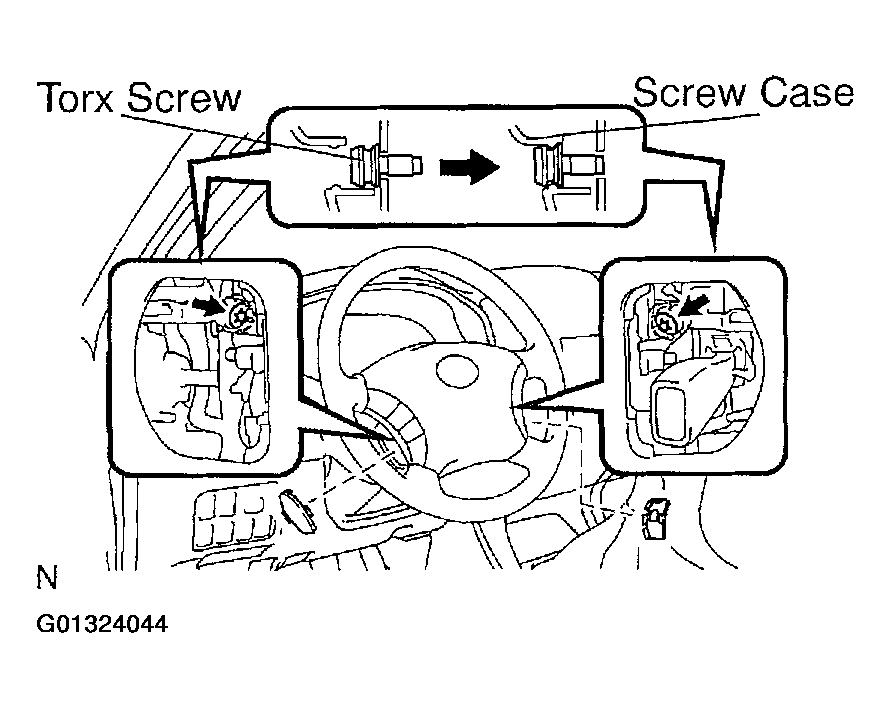 Torx Screw

Screw Case

N

G01324044