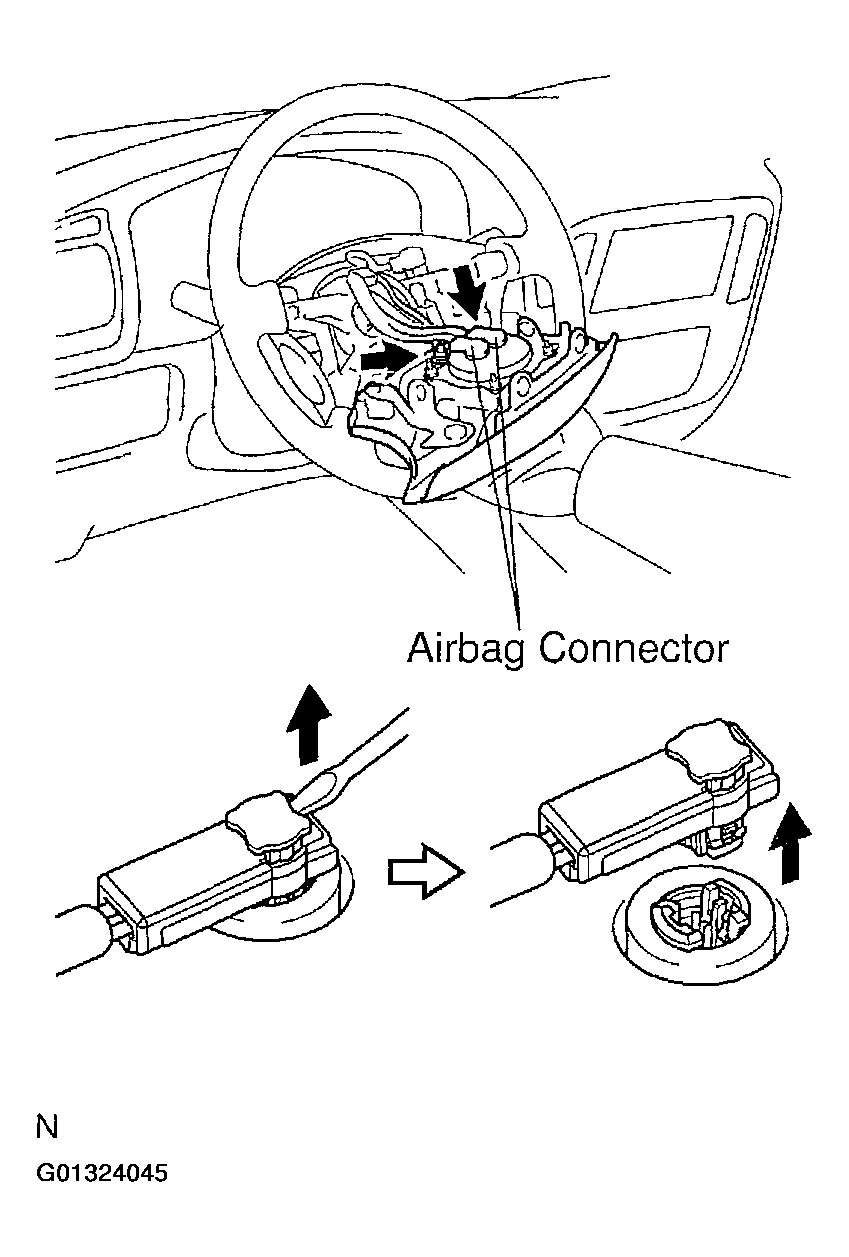 Airbag Connector

N

G01324045