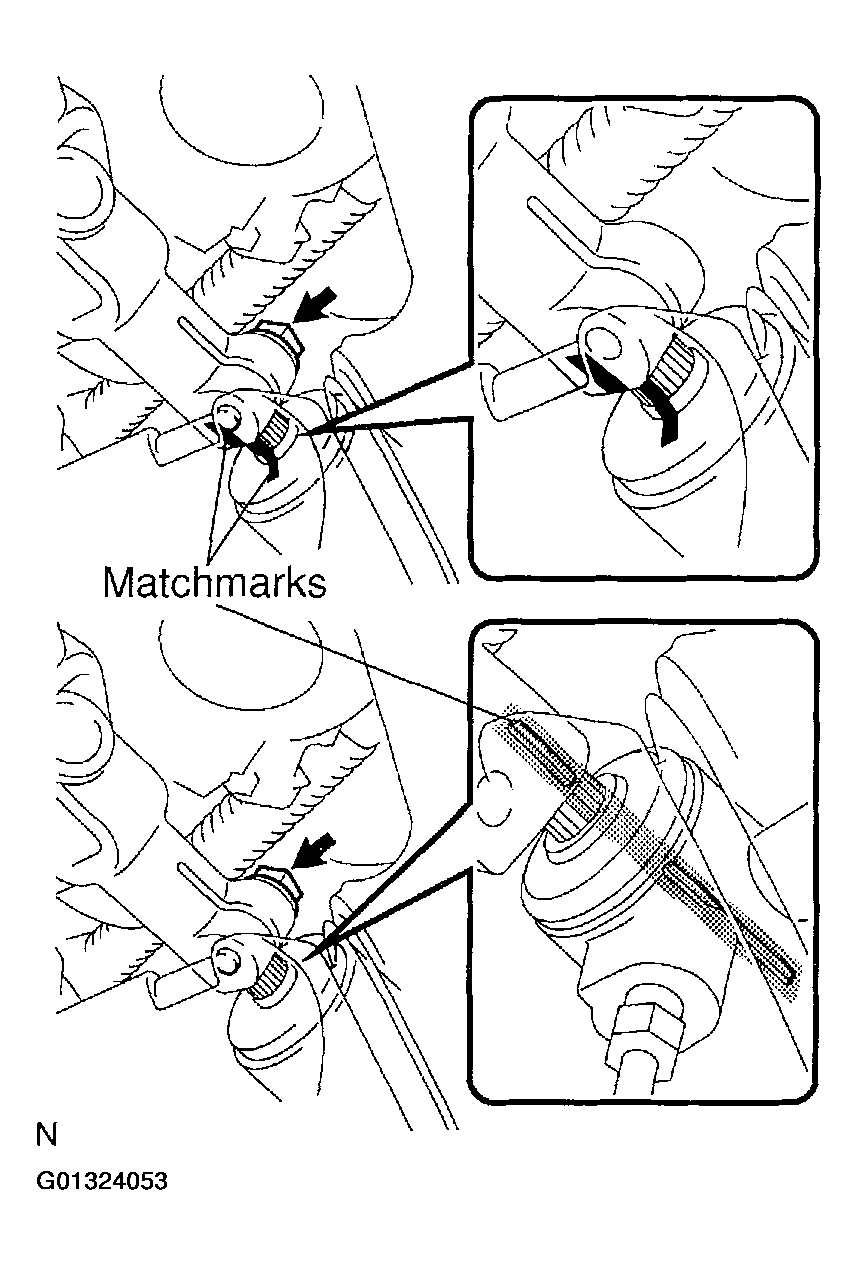 Matchmarks

N

G01324053