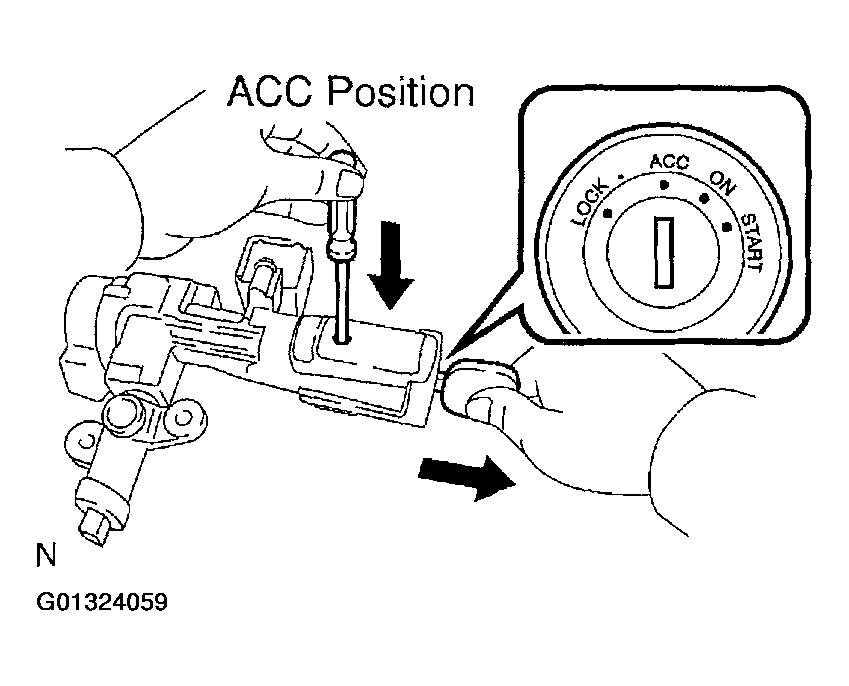 ACC Position

LOCK
ACC
ON
START

N

G01324059