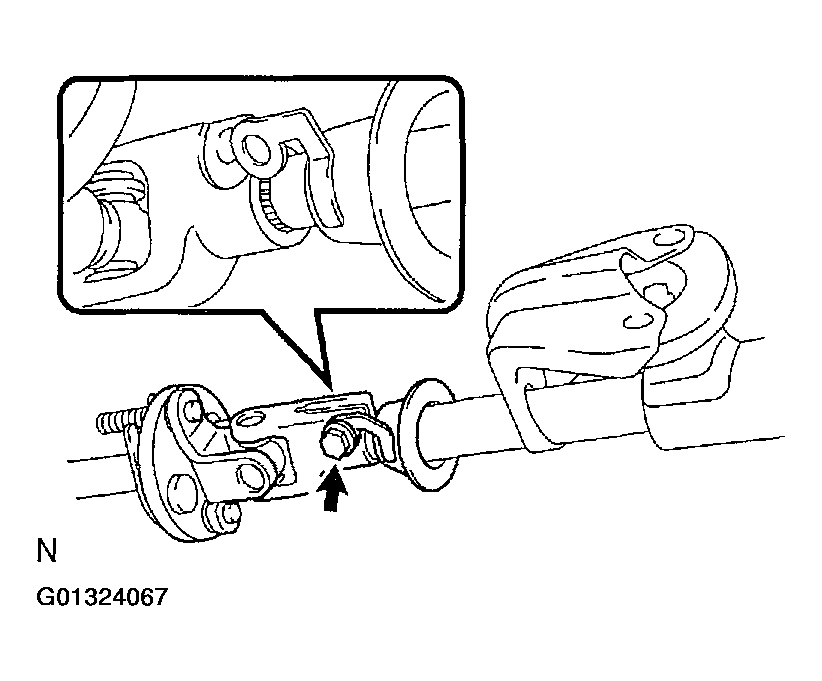 N

G01324067