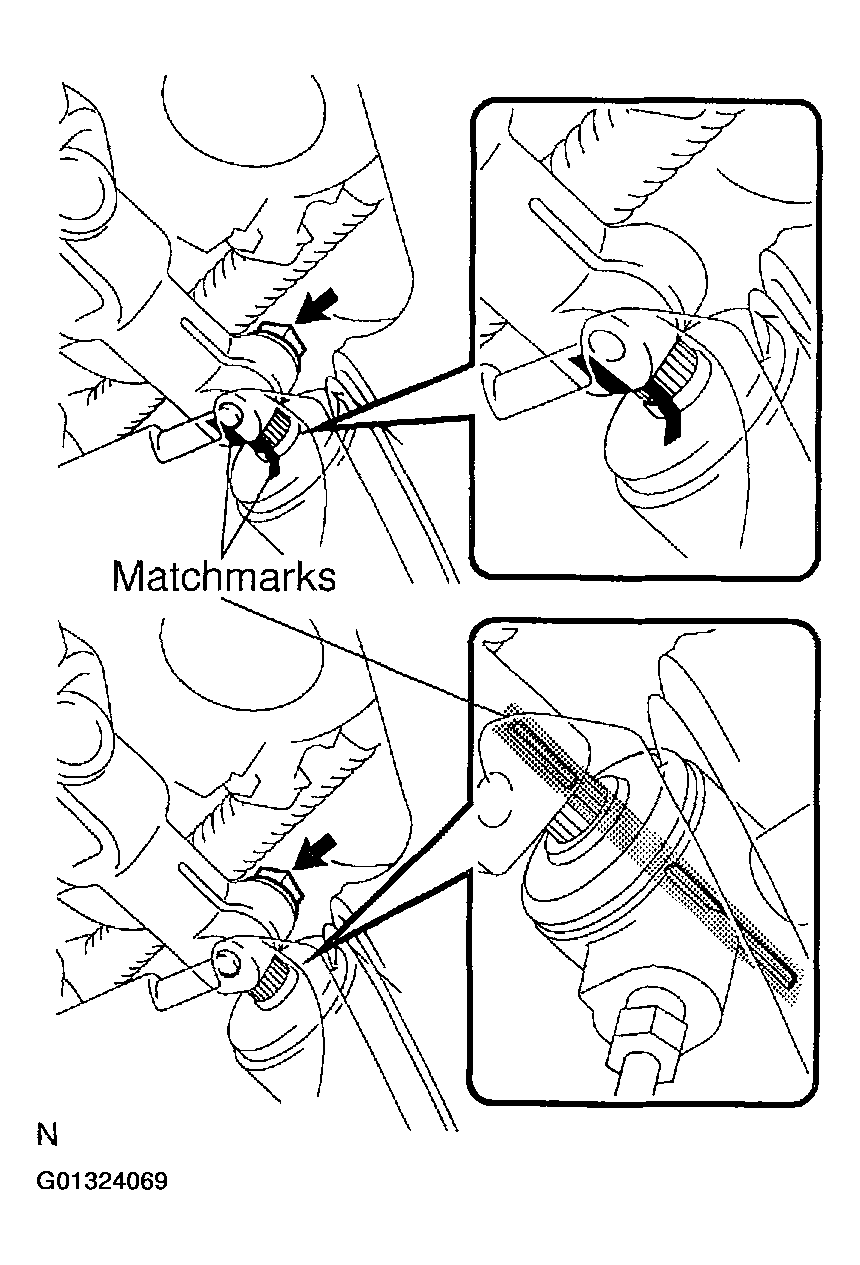 Matchmarks

N

G01324069