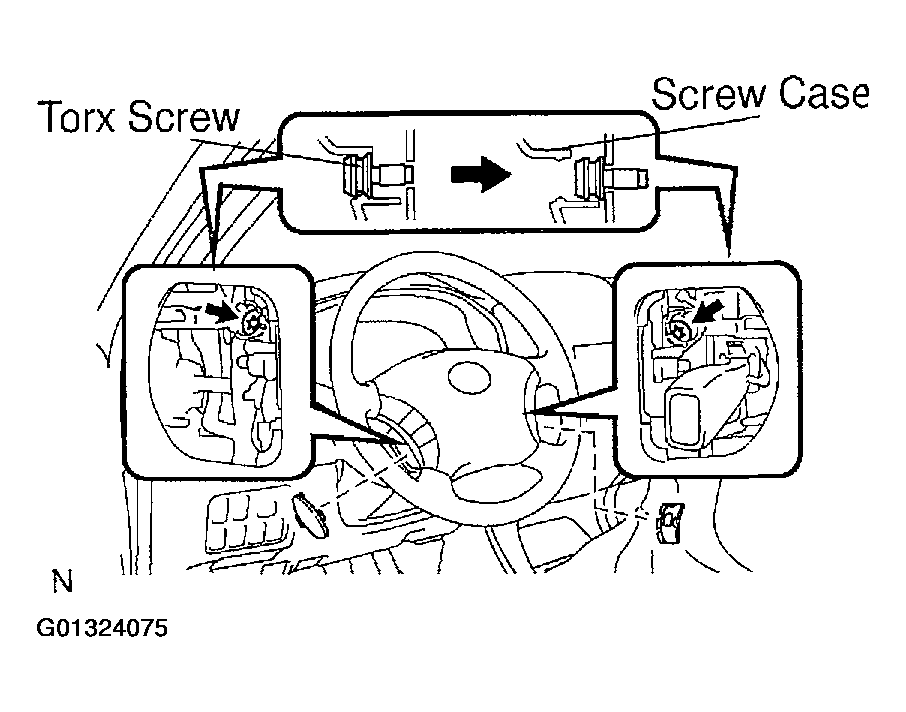 Torx Screw

Screw Case

N

G01324075