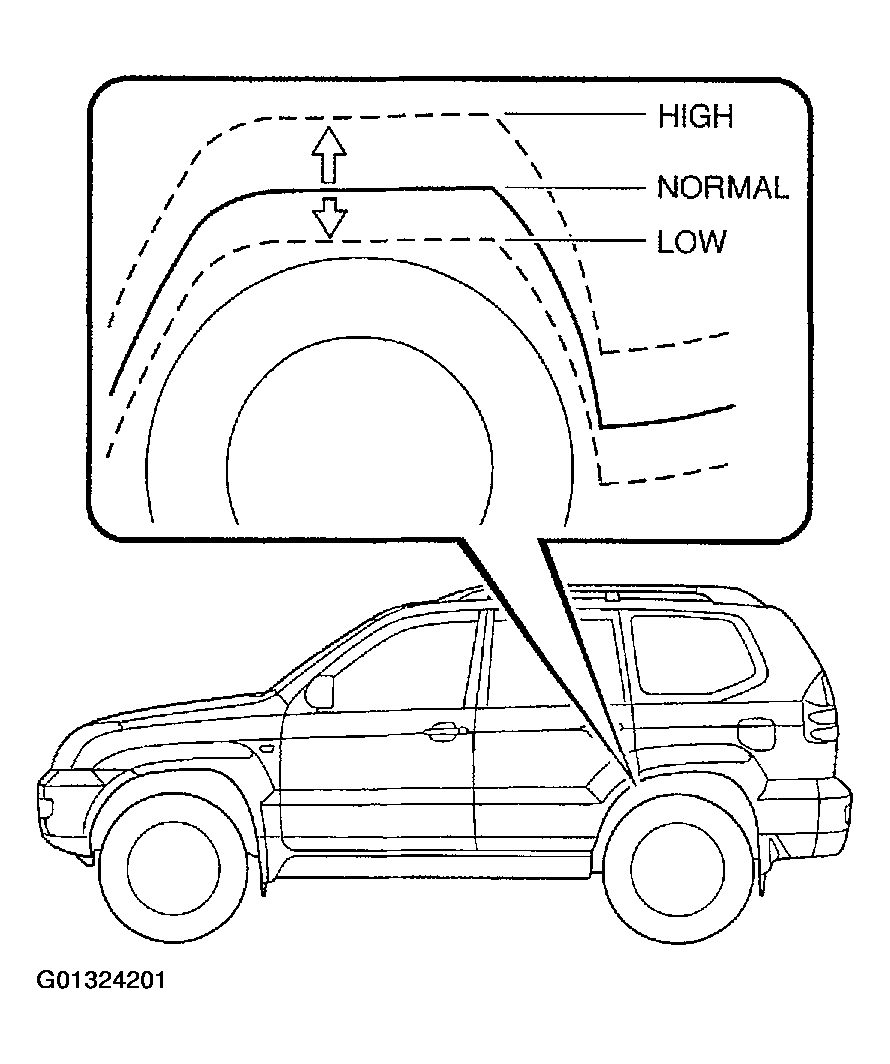 HIGH
NORMAL
LOW

G01324201