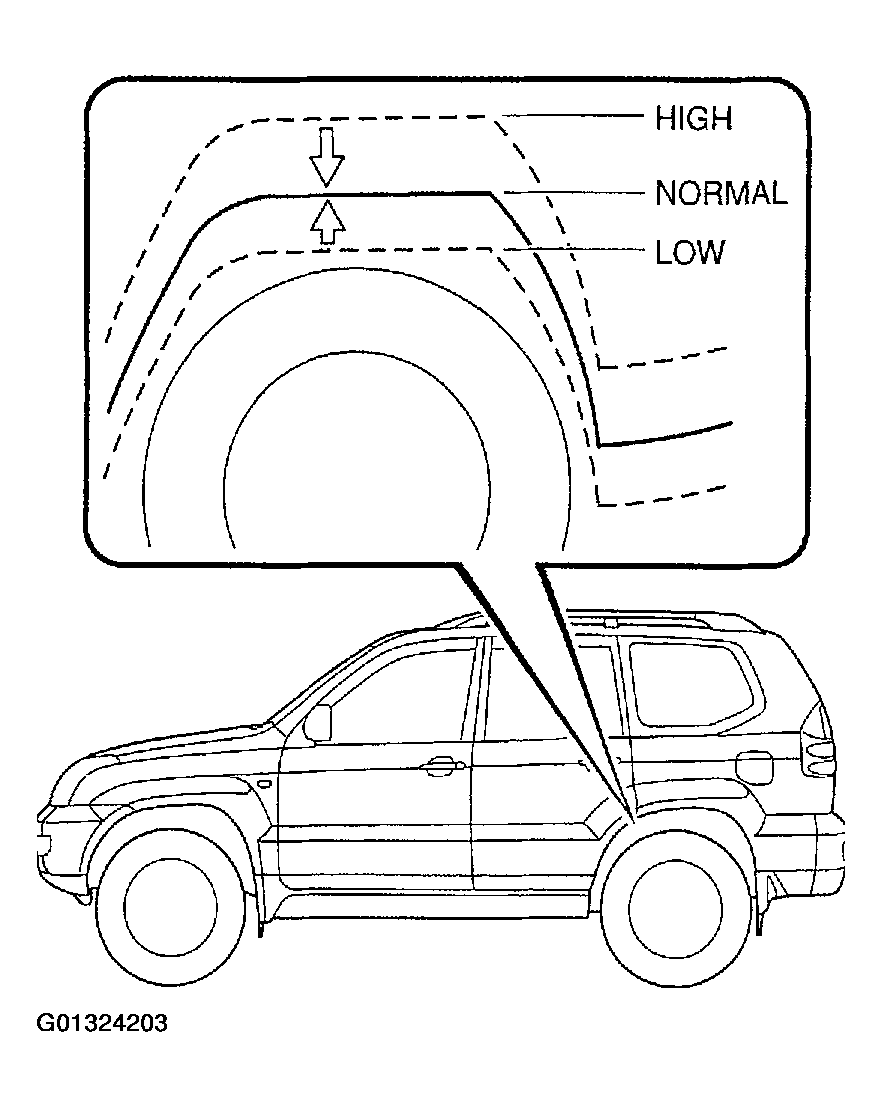 HIGH
NORMAL
LOW

G01324203