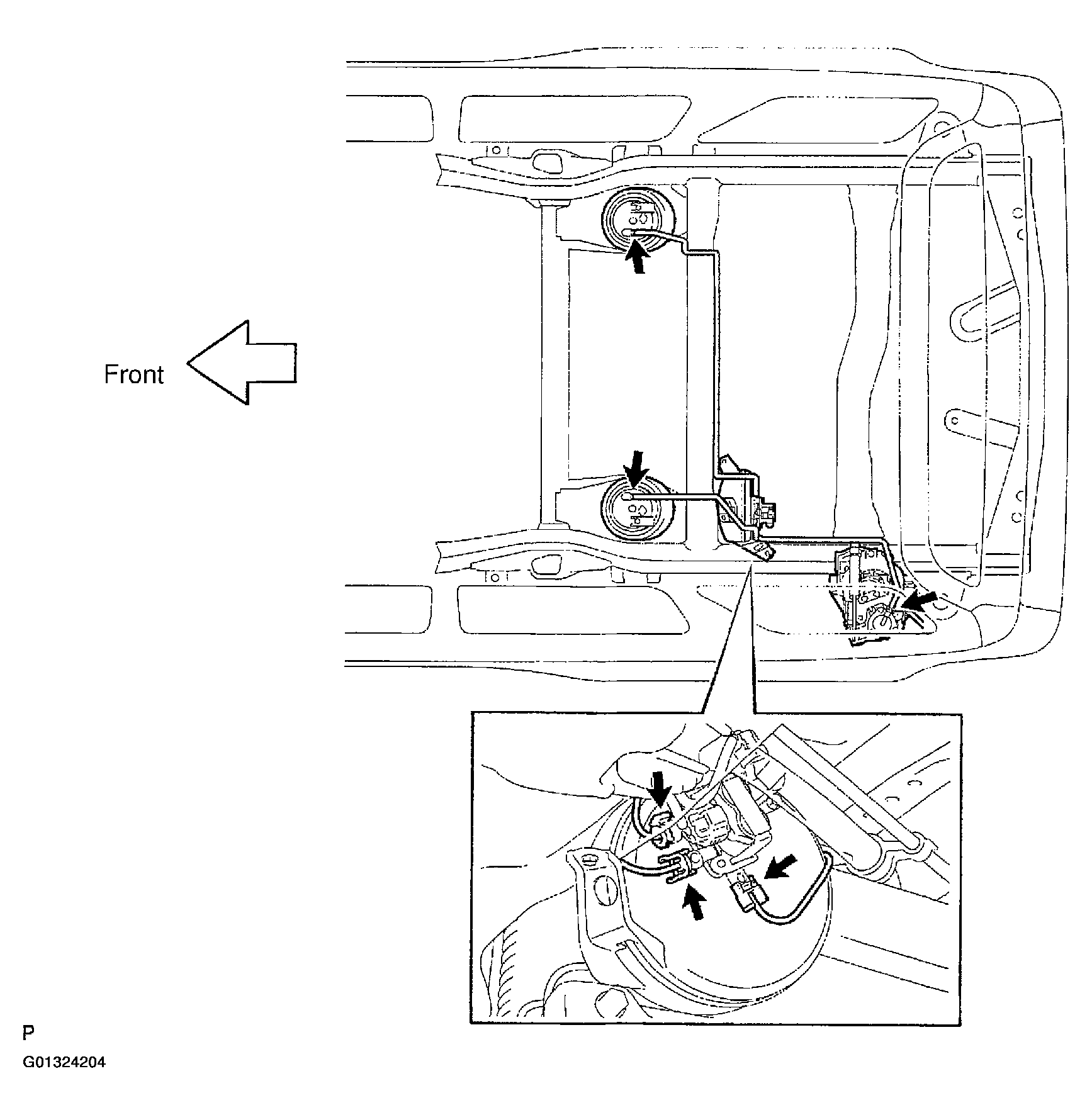 Front

P

G01324204