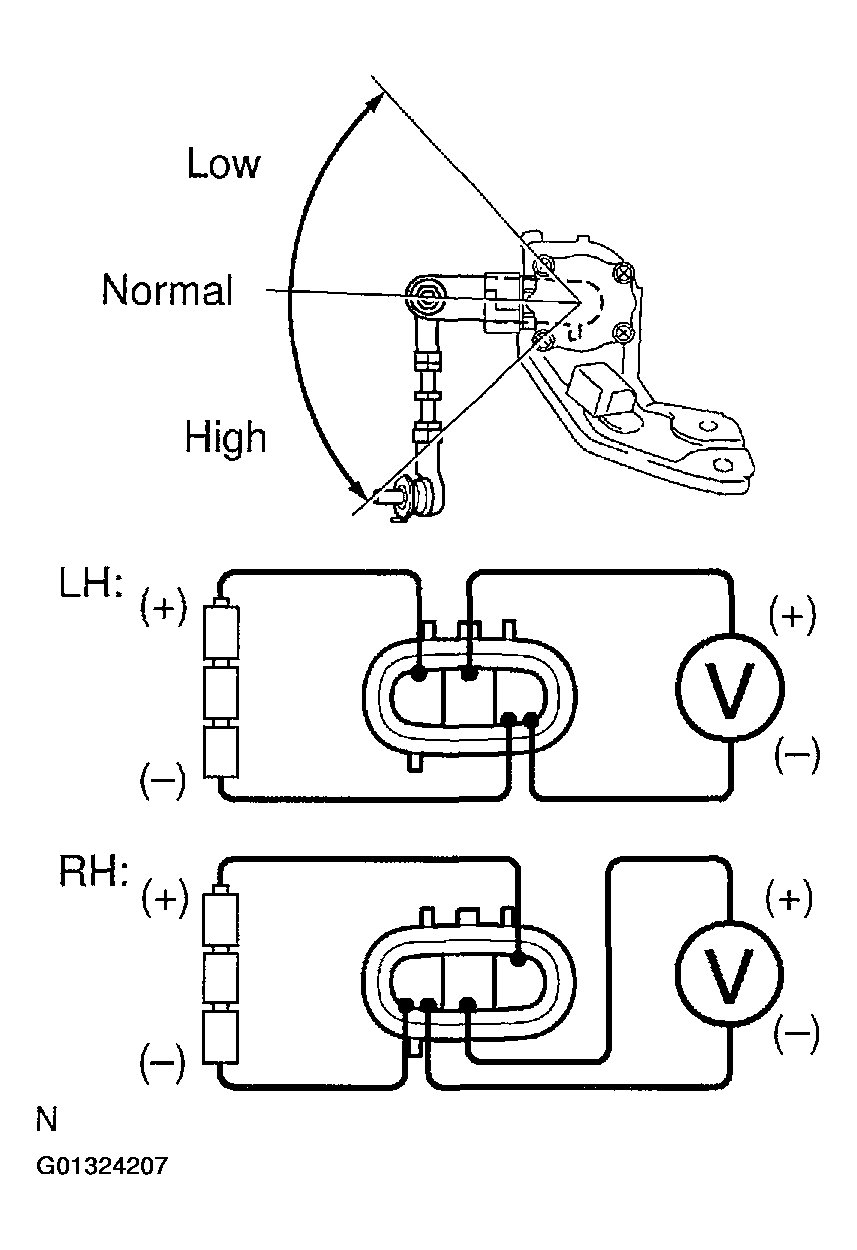 Low

Normal

High

LH:

(+)

(–)

(+)

V

(–)

RH:

(+)

(–)

(+)

V

(–)

N

G01324207